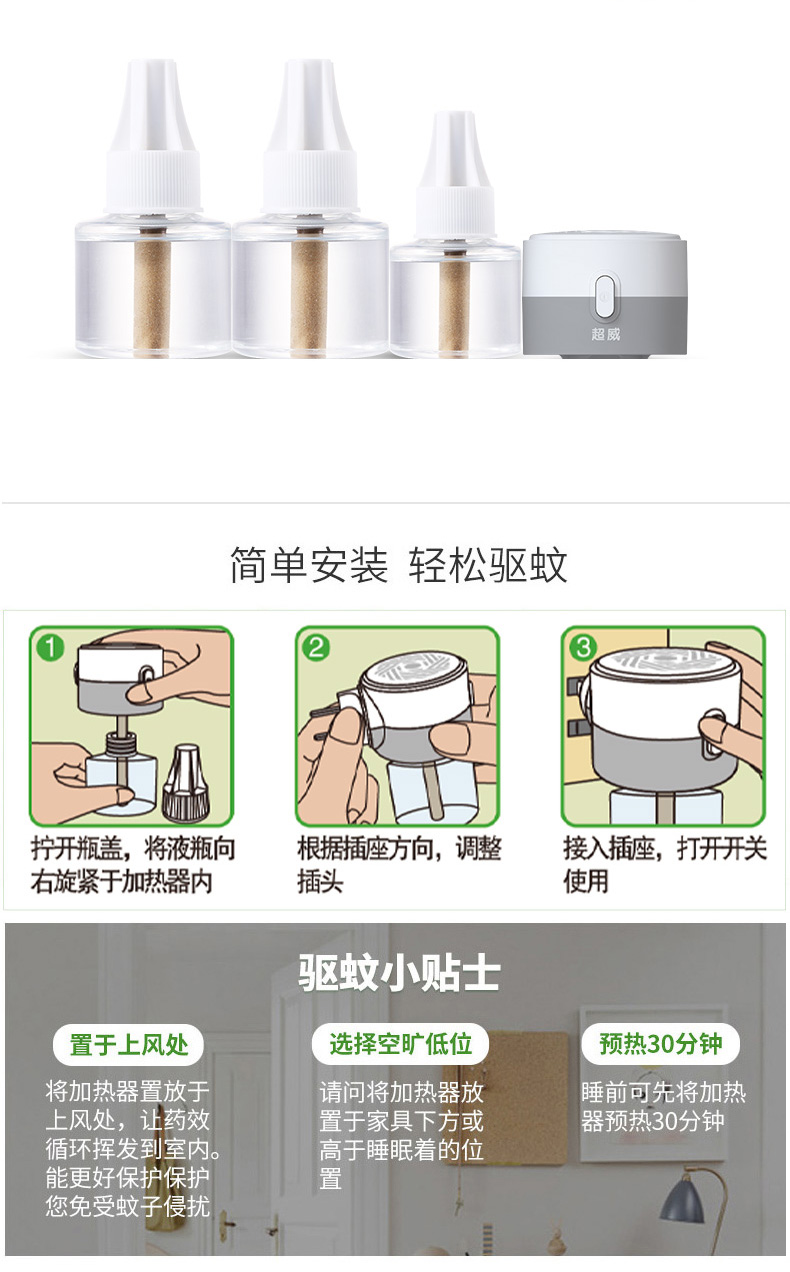 超威

简单安装 轻松驱蚊

1
拧开瓶盖，将液瓶向右旋紧于加热器内

2
根据插座方向，调整插头

3
接入插座，打开开关使用

驱蚊小贴士

置于上风处
将加热器置放于上风处，让药效循环挥发到室内。能更好保护保护您免受蚊子侵扰

选择空旷低位
请问将加热器放置于家具下方或高于睡眠着的位置

预热30分钟
睡前可先将加热器预热30分钟