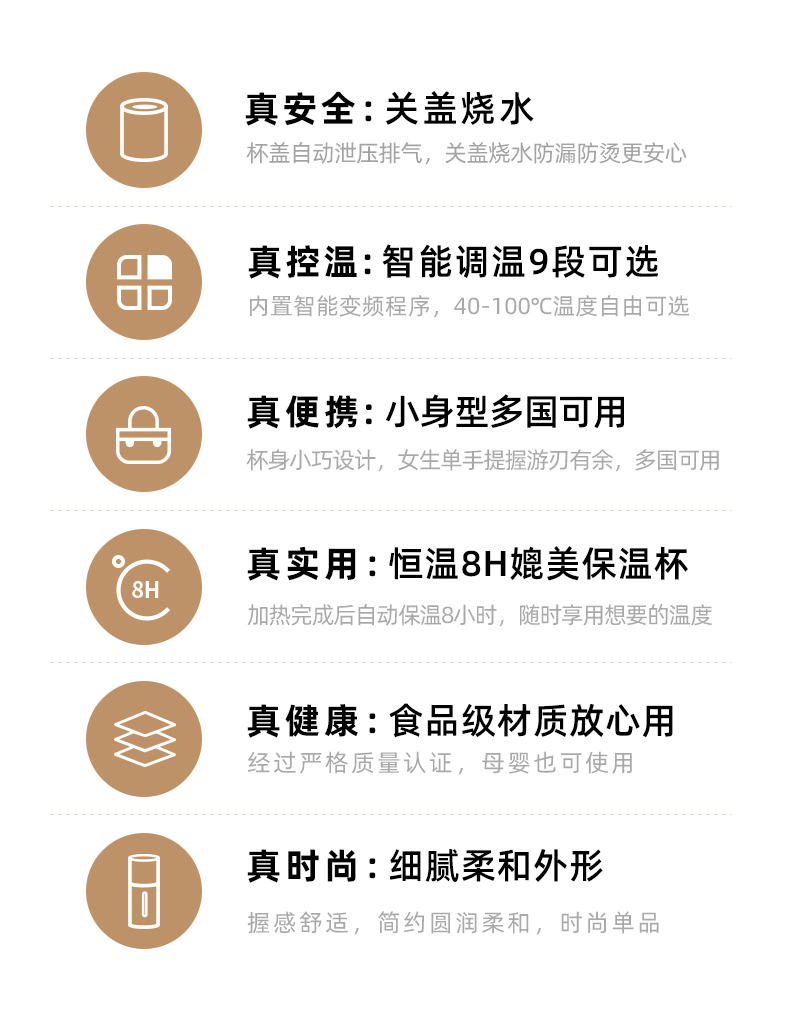 真安全：关盖烧水

杯盖自动泄压排气，关盖烧水防漏防烫更安心

真控温：智能调温9段可选

内置智能变频程序，40-100℃温度自由可选

真便携：小身型多国可用

杯身小巧设计，女生单手提握游刃有余，多国可用

8H

真实用：恒温8H媲美保温杯

加热完成后自动保温8小时，随时享用想要的温度

真健康：食品级材质放心用

经过严格质量认证，母婴也可使用

真时尚：细腻柔和外形

握感舒适，简约圆润柔和，时尚单品