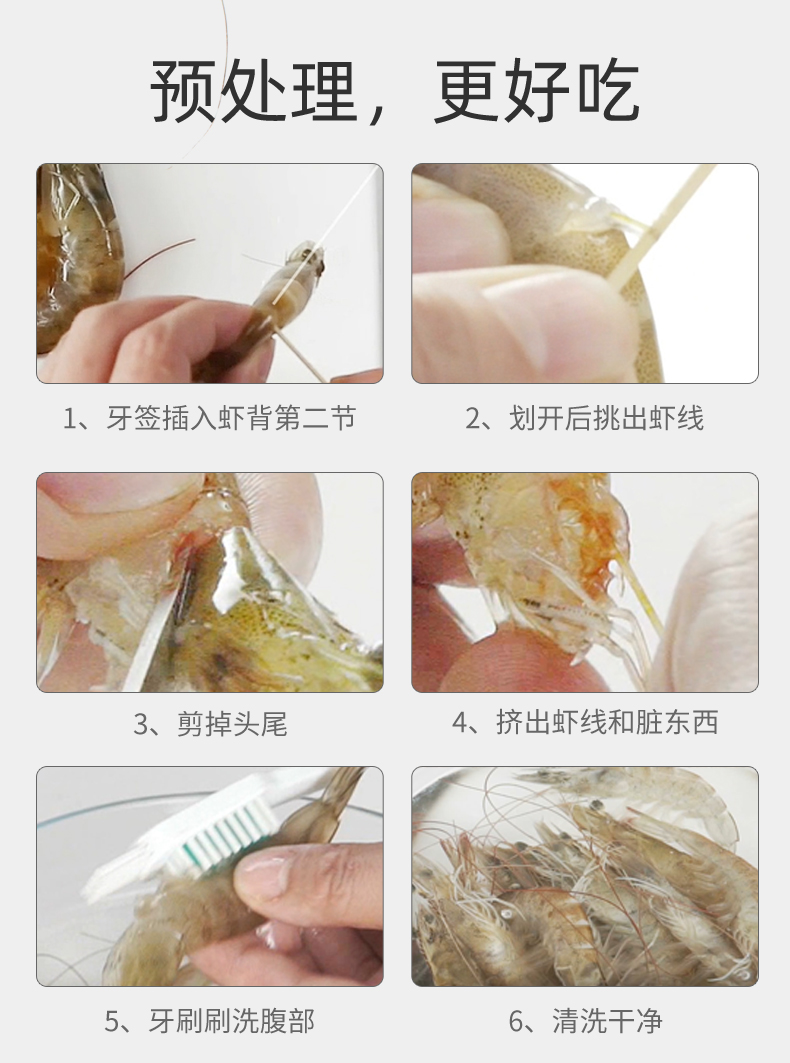 预处理，更好吃

1、牙签插入虾背第二节

2、划开后挑出虾线

3、剪掉头尾

4、挤出虾线和脏东西

5、牙刷刷洗腹部

6、清洗干净