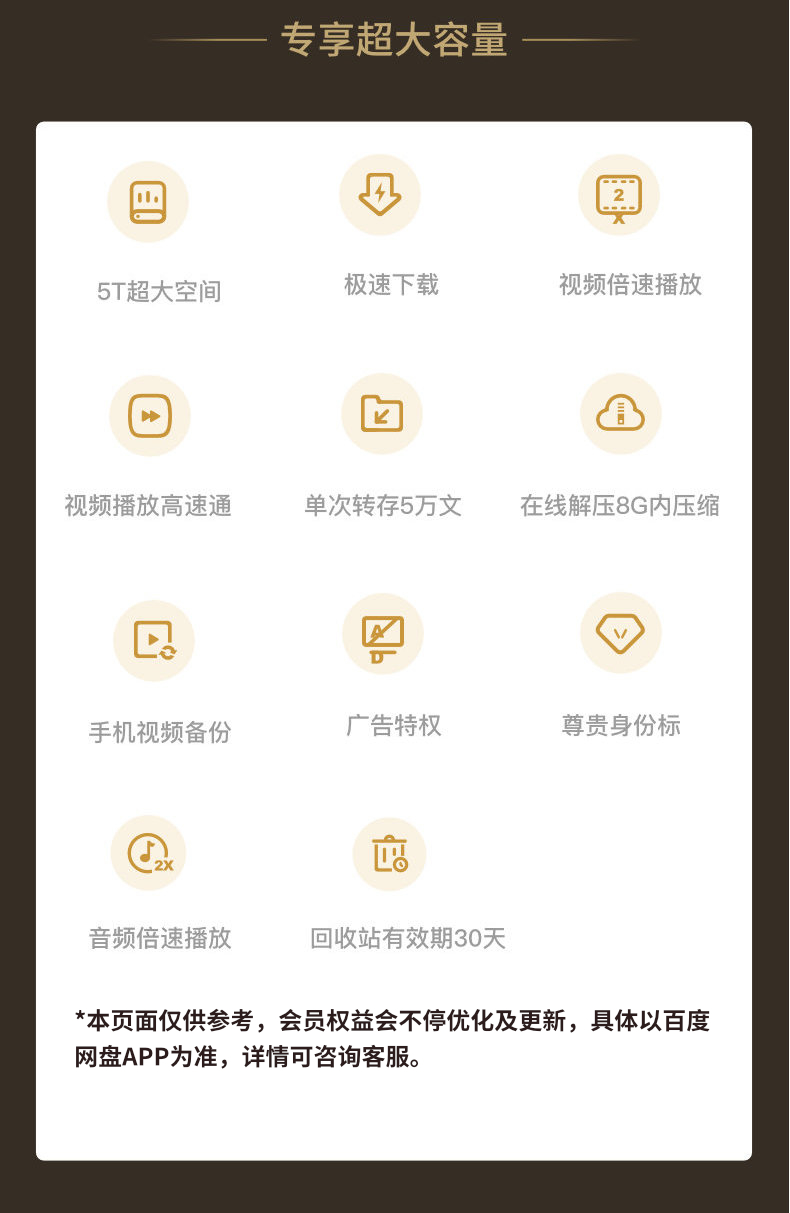 专享超大容量

5T超大空间

极速下载

视频倍速播放

视频播放高速通

单次转存5万文

在线解压8G内压缩

手机视频备份

广告特权

尊贵身份标

音频倍速播放

回收站有效期30天

*本页面仅供参考，会员权益会不停优化及更新，具体以百度网盘APP为准，详情可咨询客服。