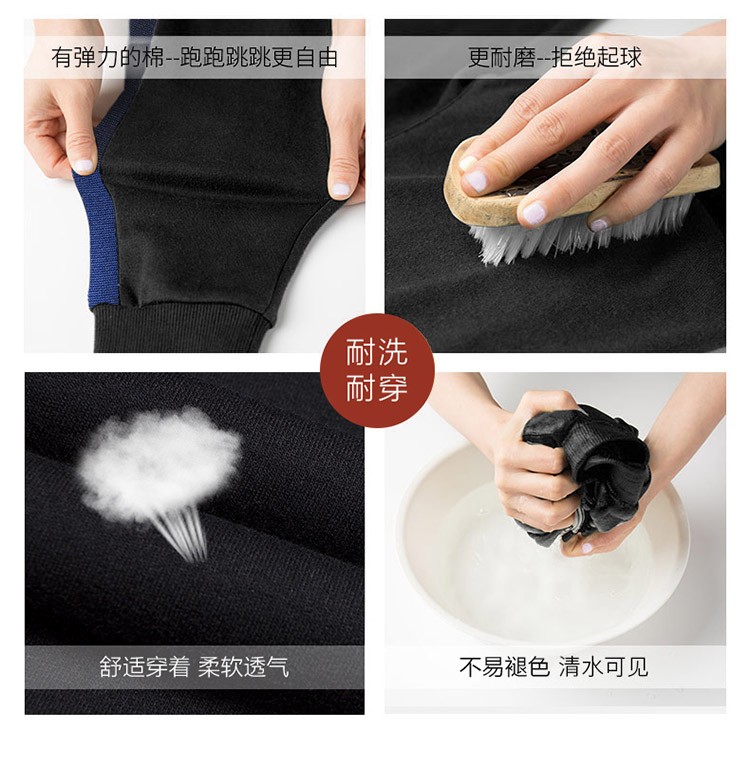 有弹力的棉--跑跑跳跳更自由

更耐磨--拒绝起球

耐洗
耐穿

舒适穿着 柔软透气

不易褪色 清水可见