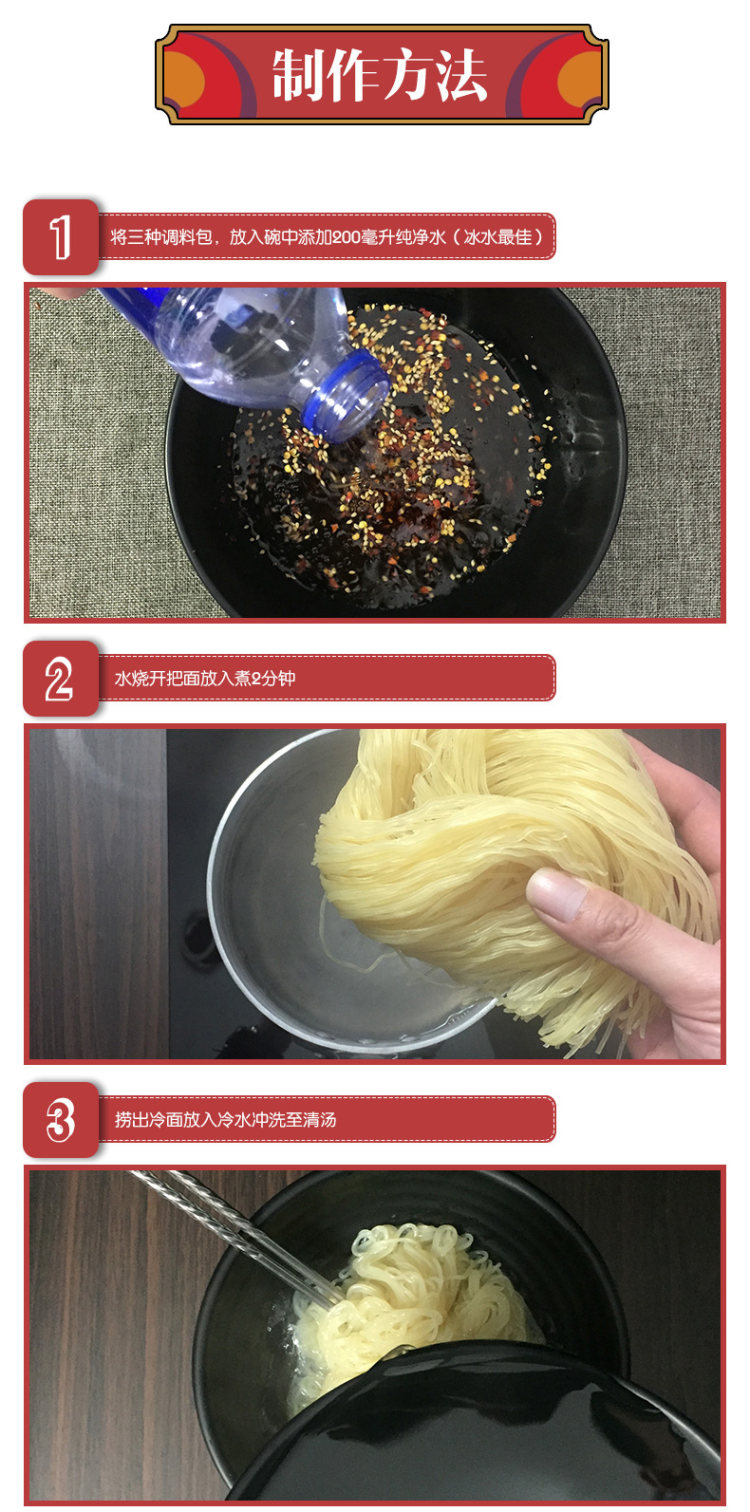 制作方法

1 将三种调料包，放入碗中添加200毫升纯净水（冰水最佳）

2 水烧开把面放入煮2分钟

3 捞出冷面放入冷水冲洗至清汤