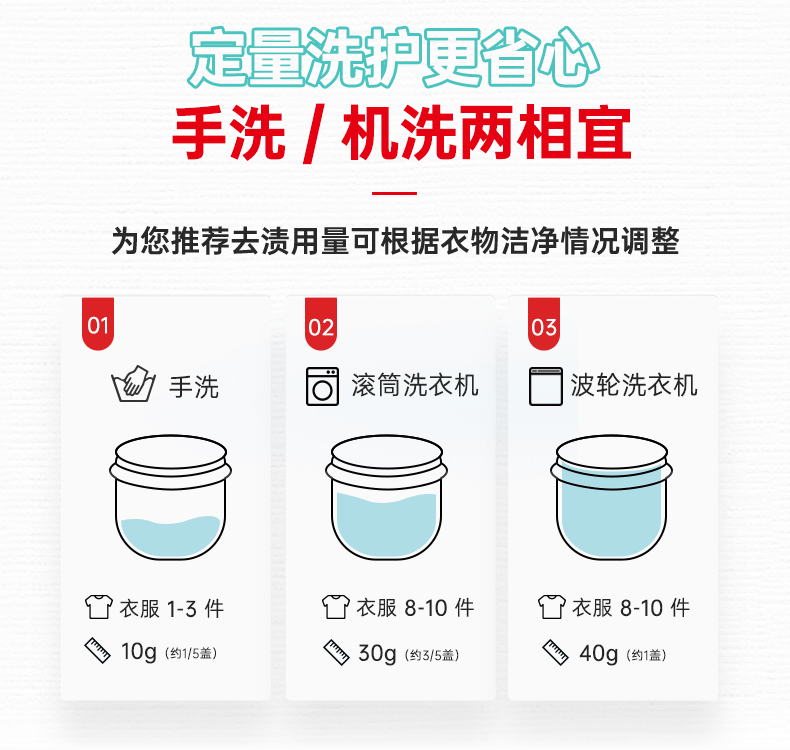 定量洗护更省心

手洗 / 机洗两相宜

为您推荐去渍用量可根据衣物洁净情况调整

01

手洗

衣服 1-3 件

10g (约1/5盖)

02

滚筒洗衣机

衣服 8-10 件

30g (约3/5盖)

03

波轮洗衣机

衣服 8-10 件

40g (约1盖)