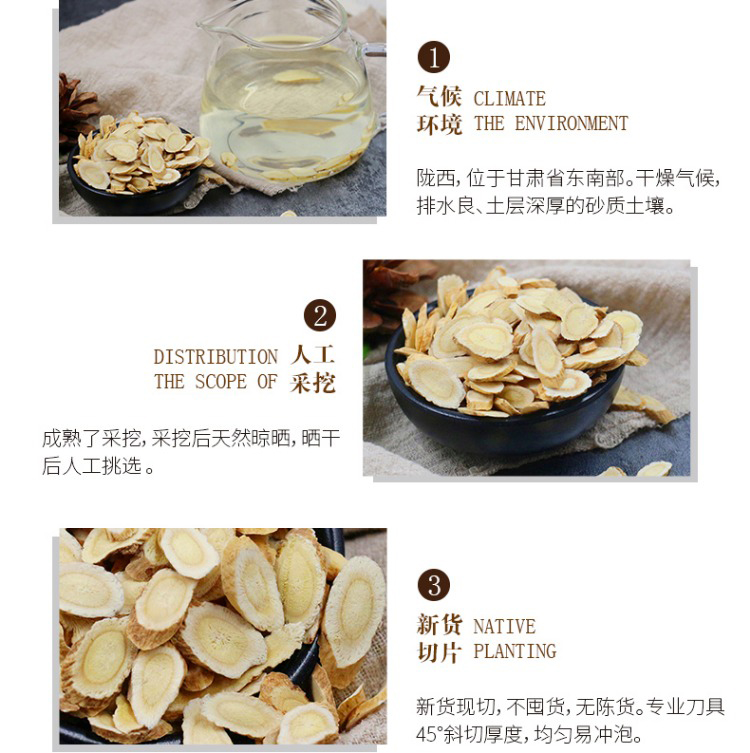 1

气候 CLIMATE
环境 THE ENVIRONMENT

陇西,位于甘肃省东南部。干燥气候,排水良、土层深厚的砂质土壤。

2

DISTRIBUTION 人工
THE SCOPE OF 采挖

成熟了采挖,采挖后天然晾晒,晒干后人工挑选。

3

新货 NATIVE
切片 PLANTING

新货现切,不囤货,无陈货。专业刀具45°斜切厚度,均匀易冲泡。