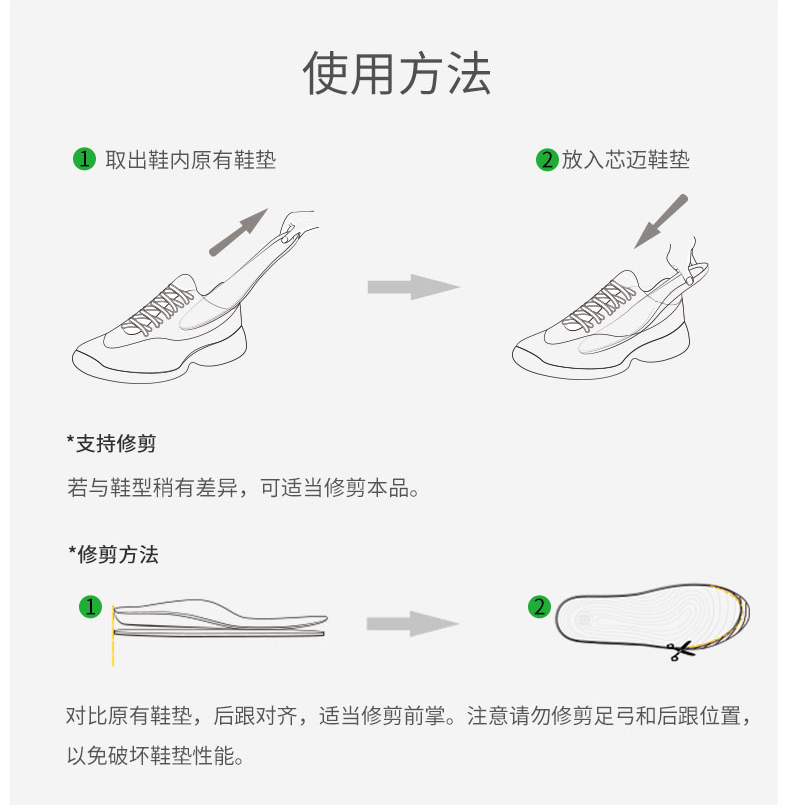 使用方法

1 取出鞋内原有鞋垫

2 放入芯迈鞋垫

*支持修剪

若与鞋型稍有差异，可适当修剪本品。

*修剪方法

1

2

对比原有鞋垫，后跟对齐，适当修剪前掌。注意请勿修剪足弓和后跟位置，以免破坏鞋垫性能。