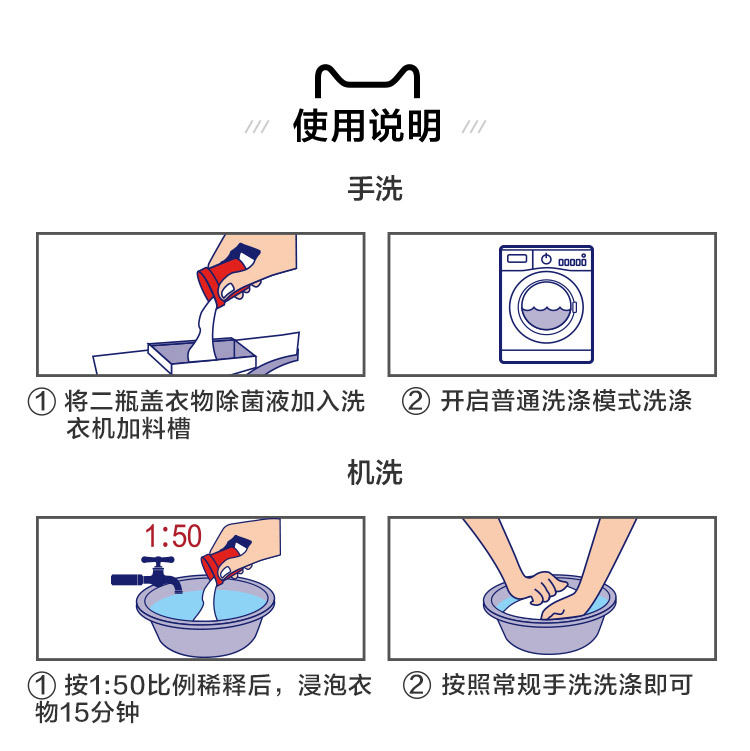 使用说明

手洗

① 将二瓶盖衣物除菌液加入洗衣机加料槽

② 开启普通洗涤模式洗涤

机洗

1:50

① 按1:50比例稀释后，浸泡衣物15分钟

② 按照常规手洗洗涤即可