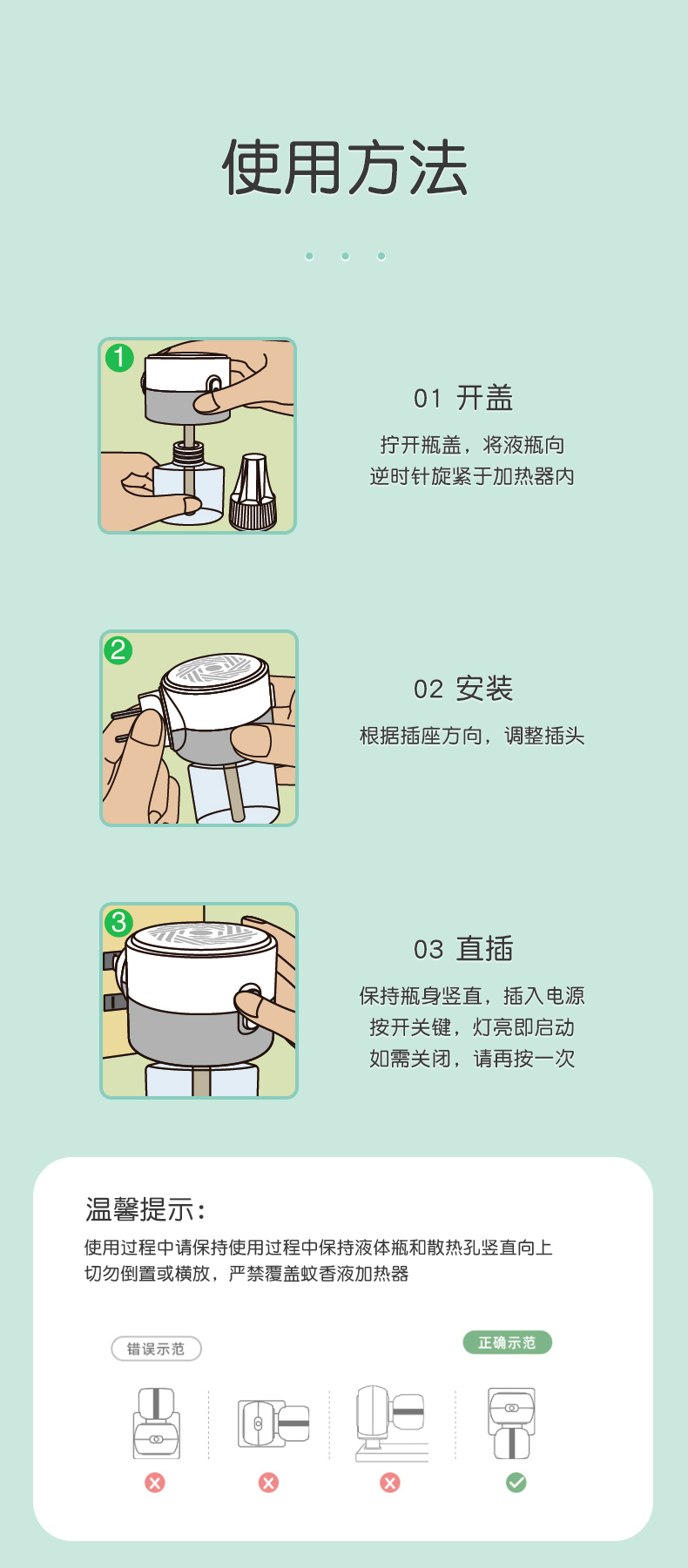 使用方法

1

01 开盖

拧开瓶盖，将液瓶向逆时针旋紧于加热器内

2

02 安装

根据插座方向，调整插头

3

03 直插

保持瓶身竖直，插入电源
按开关键，灯亮即启动
如需关闭，请再按一次

温馨提示：

使用过程中请保持使用过程中保持液体瓶和散热孔竖直向上
切勿倒置或横放，严禁覆盖蚊香液加热器

错误示范

正确示范