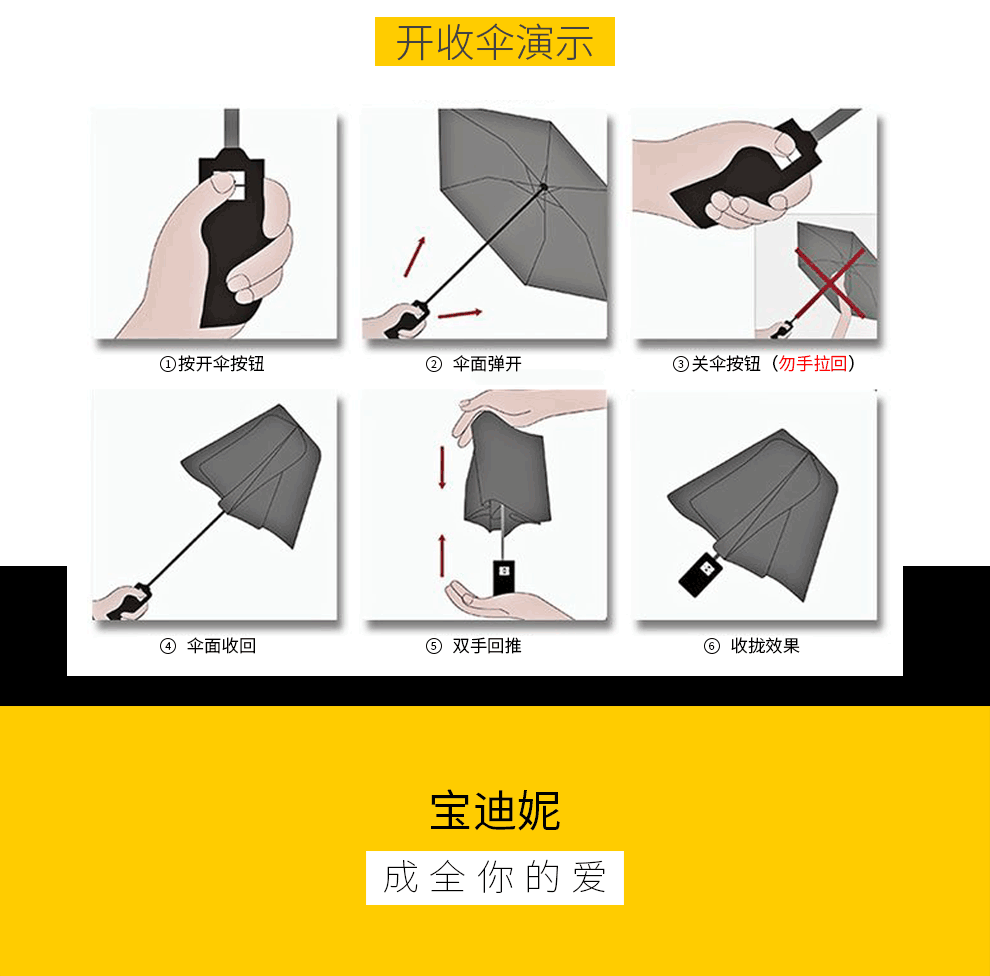 开收伞演示

①按开伞按钮

② 伞面弹开

③关伞按钮（勿手拉回）

④ 伞面收回

⑤ 双手回推

⑥ 收拢效果

宝迪妮

成全你的爱