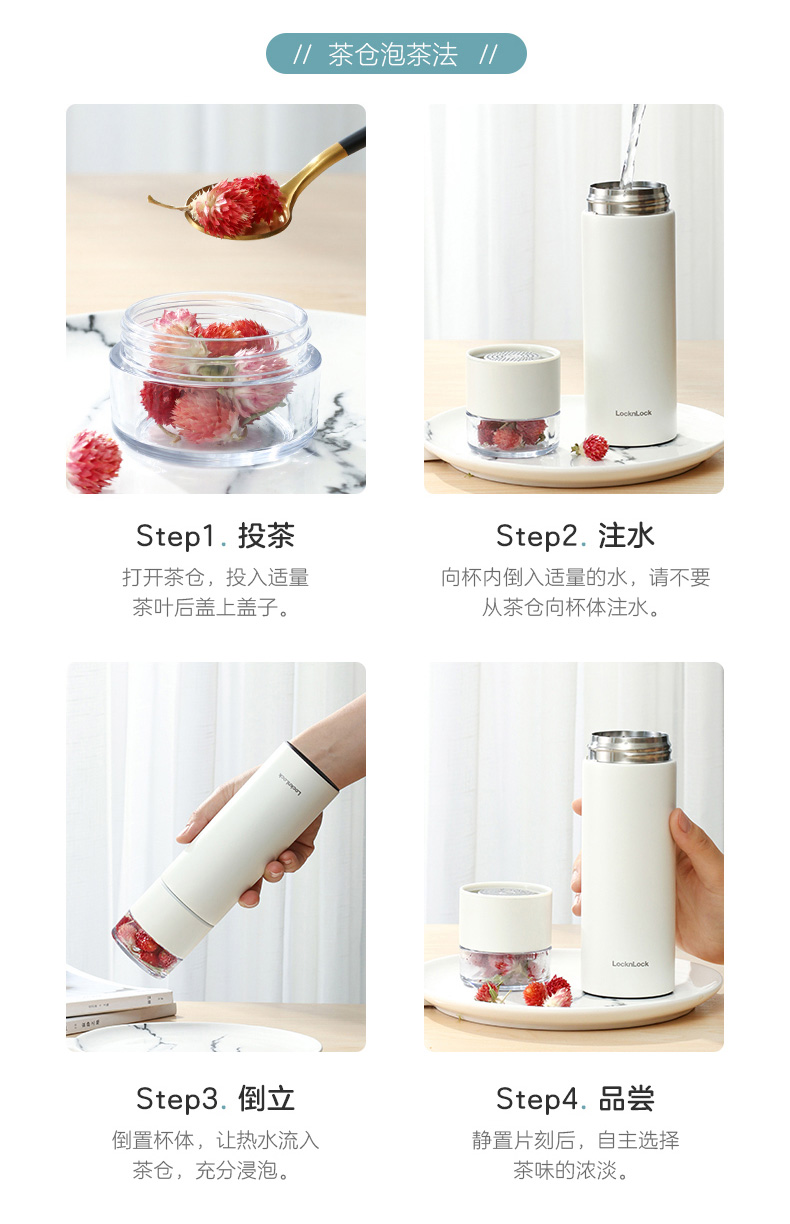 // 茶仓泡茶法 //

LocknLock

Step1. 投茶
打开茶仓，投入适量茶叶后盖上盖子。

Step2. 注水
向杯内倒入适量的水，请不要从茶仓向杯体注水。

LocknLock

LocknLock

Step3. 倒立
倒置杯体，让热水流入茶仓，充分浸泡。

Step4. 品尝
静置片刻后，自主选择茶味的浓淡。