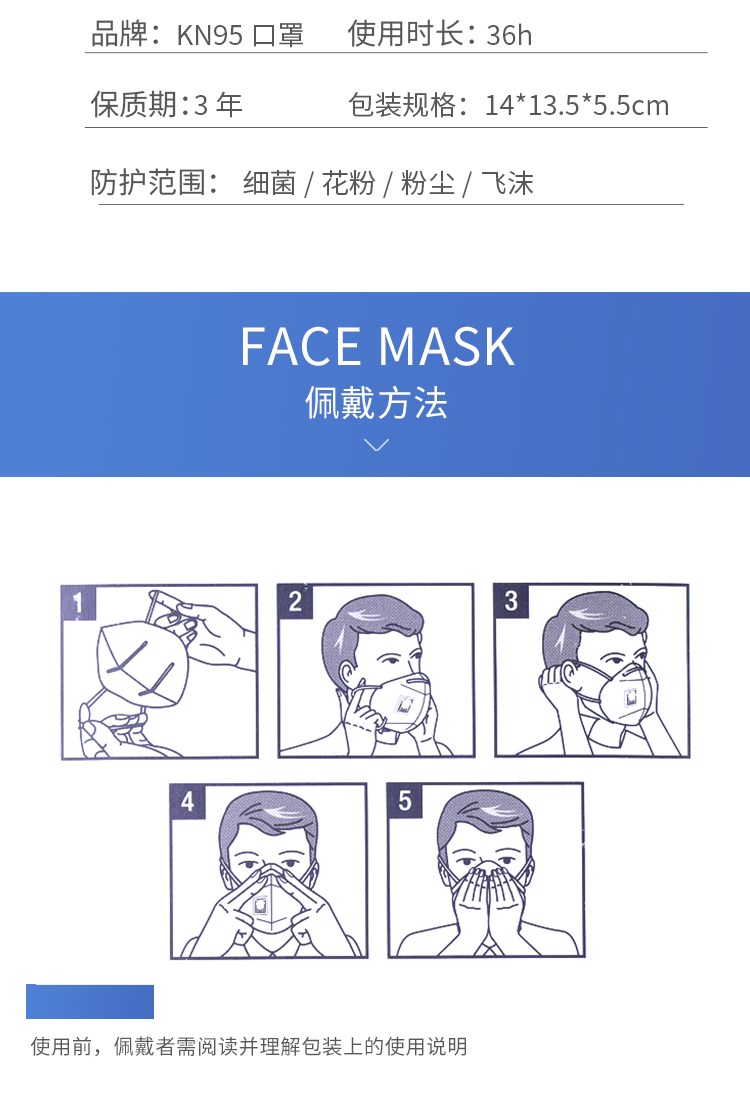 品牌：KN95 口罩　　使用时长：36h

保质期：3 年　　包装规格：14*13.5*5.5cm

防护范围：细菌 / 花粉 / 粉尘 / 飞沫

FACE MASK
佩戴方法

1

2

3

4

5

使用前，佩戴者需阅读并理解包装上的使用说明