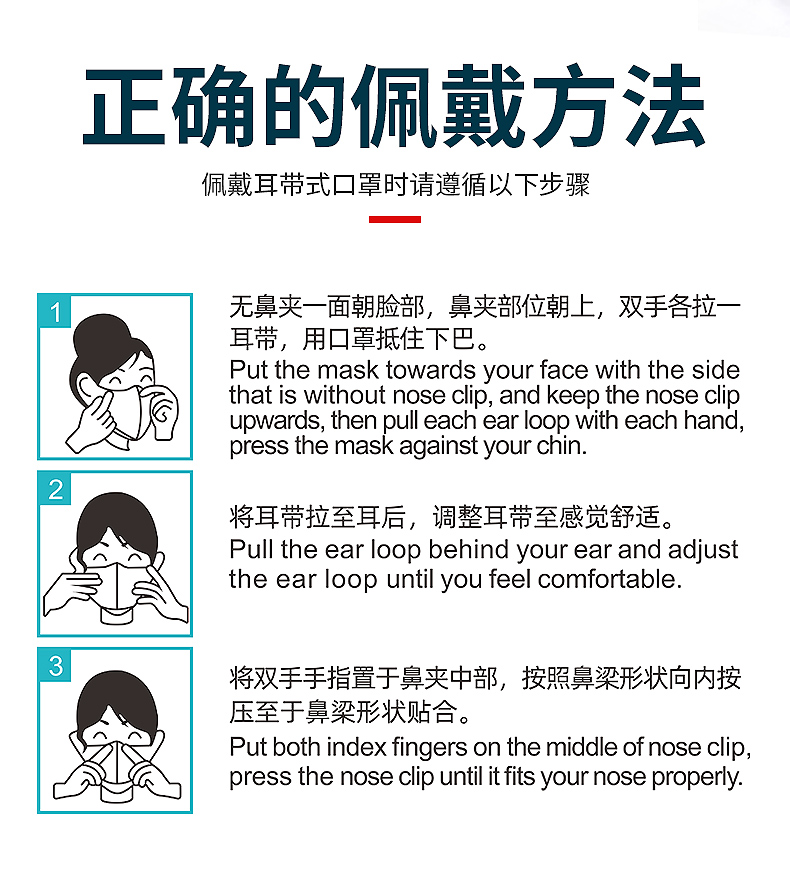 正确的佩戴方法

佩戴耳带式口罩时请遵循以下步骤

1

无鼻夹一面朝脸部，鼻夹部位朝上，双手各拉一耳带，用口罩抵住下巴。
Put the mask towards your face with the side that is without nose clip, and keep the nose clip upwards, then pull each ear loop with each hand, press the mask against your chin.

2

将耳带拉至耳后，调整耳带至感觉舒适。
Pull the ear loop behind your ear and adjust the ear loop until you feel comfortable.

3

将双手手指置于鼻夹中部，按照鼻梁形状向内按压至于鼻梁形状贴合。
Put both index fingers on the middle of nose clip, press the nose clip until it fits your nose properly.