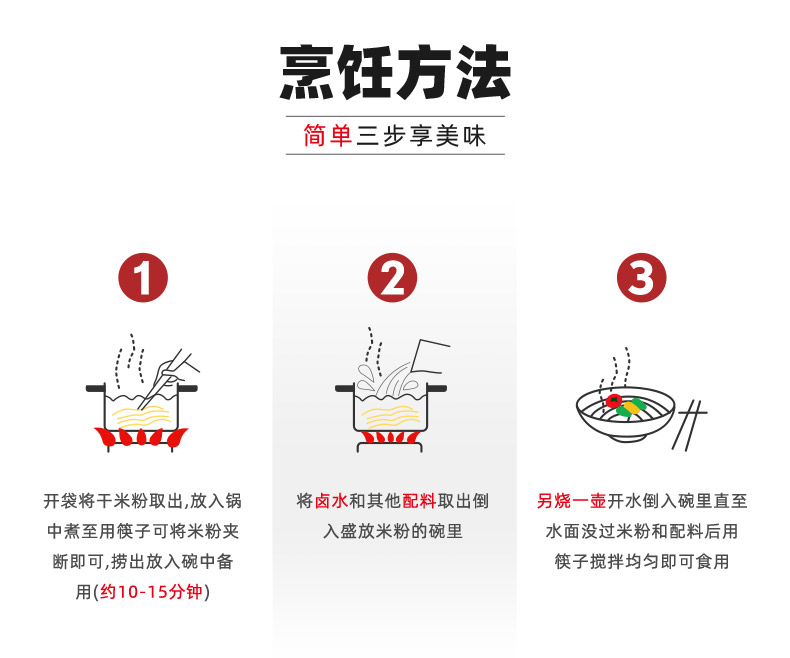 烹饪方法

简单三步享美味

1

开袋将干米粉取出,放入锅中煮至用筷子可将米粉夹断即可,捞出放入碗中备用(约10-15分钟)

2

将卤水和其他配料取出倒入盛放米粉的碗里

3

另烧一壶开水倒入碗里直至水面没过米粉和配料后用筷子搅拌均匀即可食用