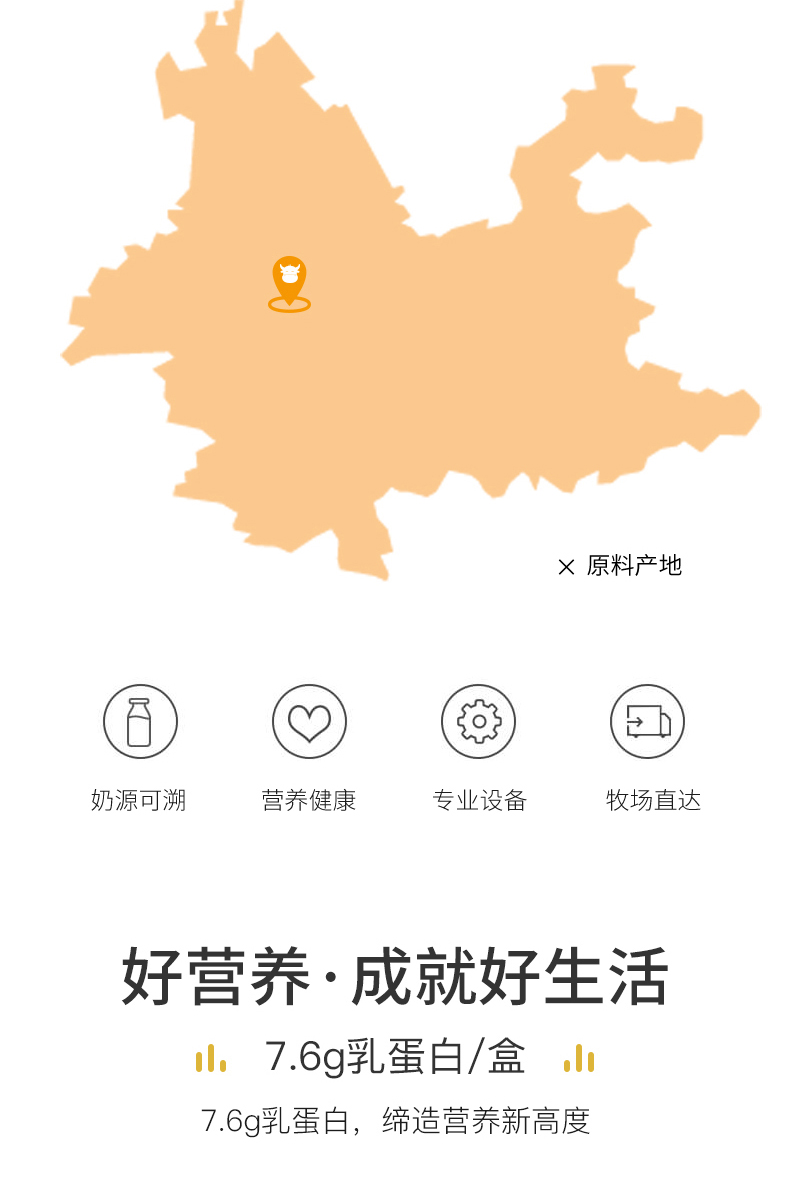 × 原料产地

奶源可溯

营养健康

专业设备

牧场直达

好营养·成就好生活

7.6g乳蛋白/盒

7.6g乳蛋白，缔造营养新高度