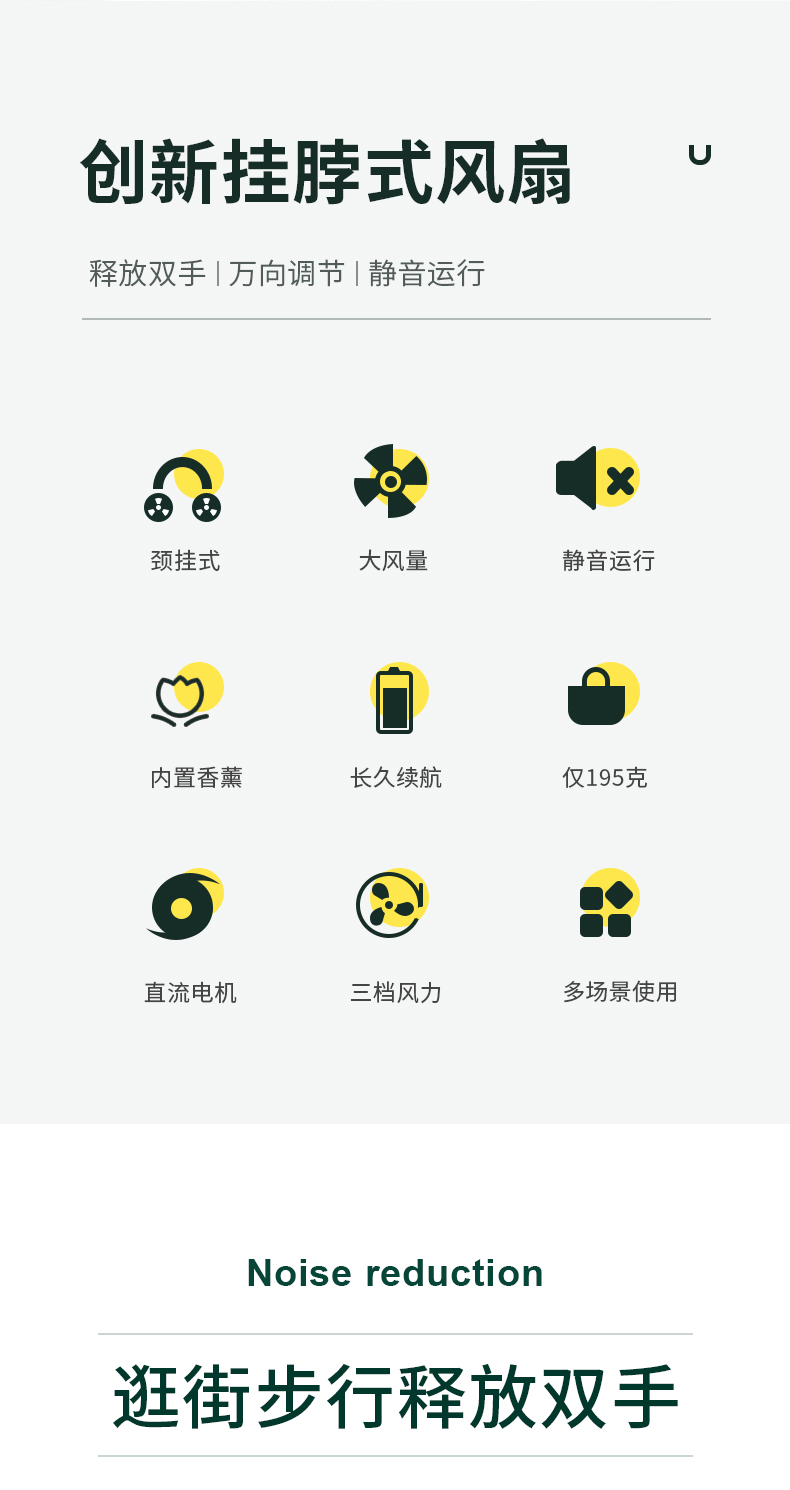 创新挂脖式风扇

释放双手 | 万向调节 | 静音运行

颈挂式

大风量

静音运行

内置香薰

长久续航

仅195克

直流电机

三档风力

多场景使用

Noise reduction

逛街步行释放双手