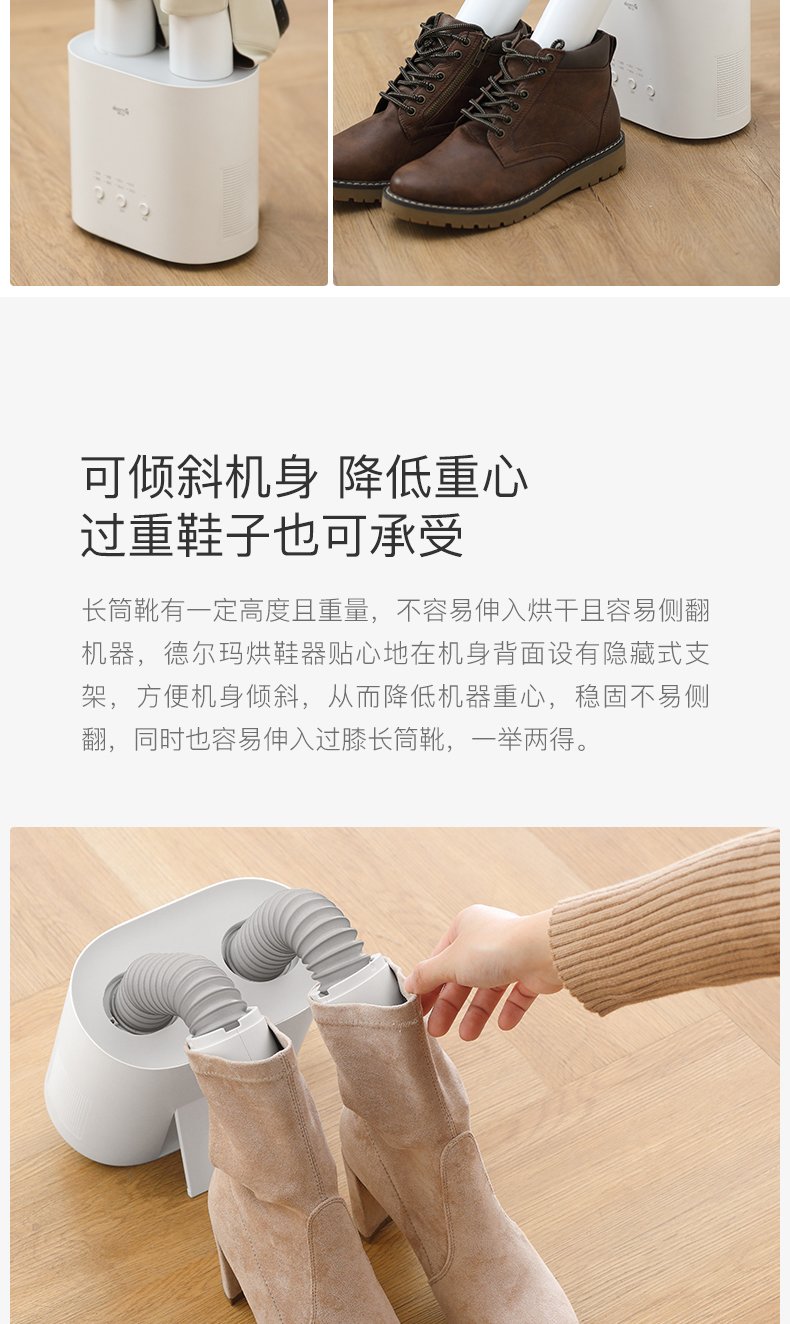 可倾斜机身 降低重心
过重鞋子也可承受

长筒靴有一定高度且重量，不容易伸入烘干且容易侧翻机器，德尔玛烘鞋器贴心地在机身背面设有隐藏式支架，方便机身倾斜，从而降低机器重心，稳固不易侧翻，同时也容易伸入过膝长筒靴，一举两得。