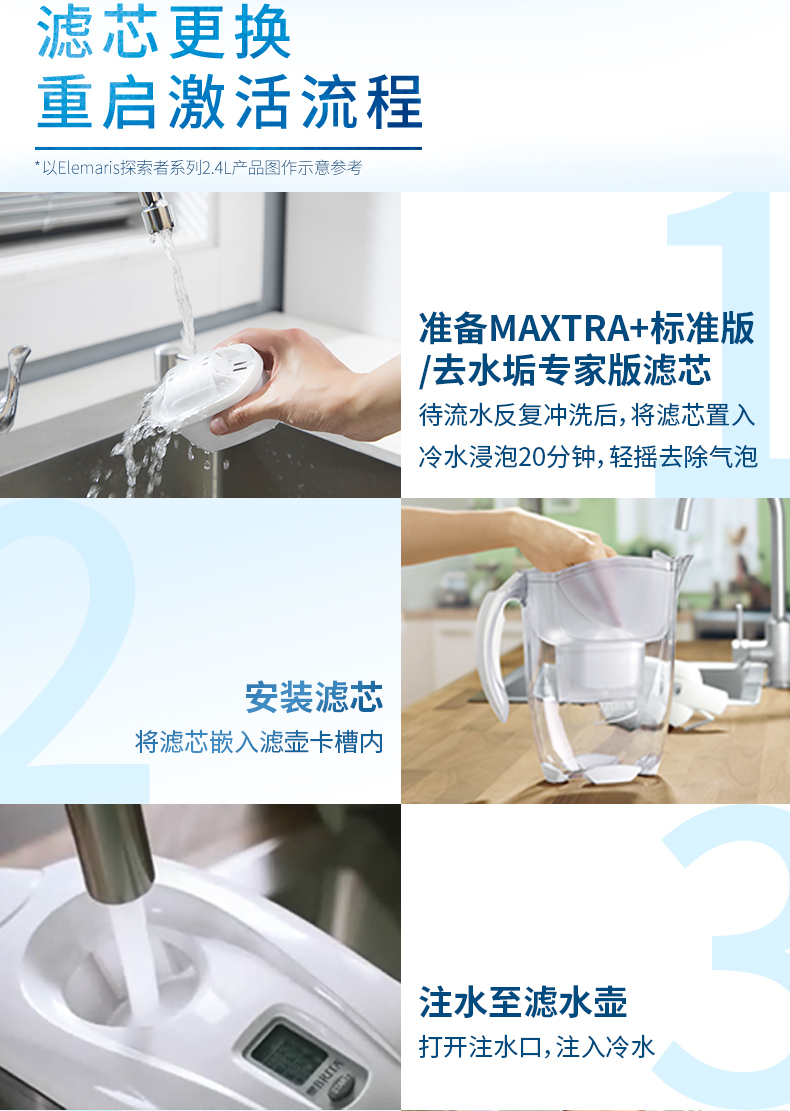 滤芯更换
重启激活流程

*以Elemaris探索者系列2.4L产品图作示意参考

1

准备MAXTRA+标准版/去水垢专家版滤芯

待流水反复冲洗后，将滤芯置入冷水浸泡20分钟，轻摇去除气泡

2

安装滤芯

将滤芯嵌入滤壶卡槽内

3

注水至滤水壶

打开注水口，注入冷水

BRITA