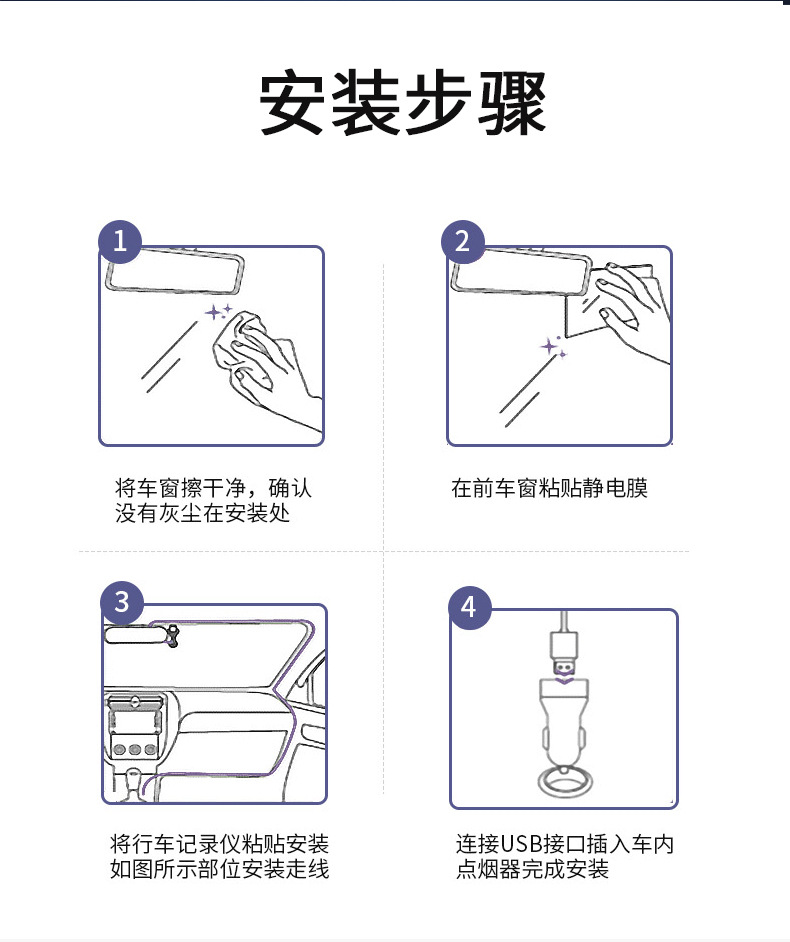 安装步骤

1

将车窗擦干净，确认没有灰尘在安装处

2

在前车窗粘贴静电膜

3

将行车记录仪粘贴安装如图所示部位安装走线

4

连接USB接口插入车内点烟器完成安装