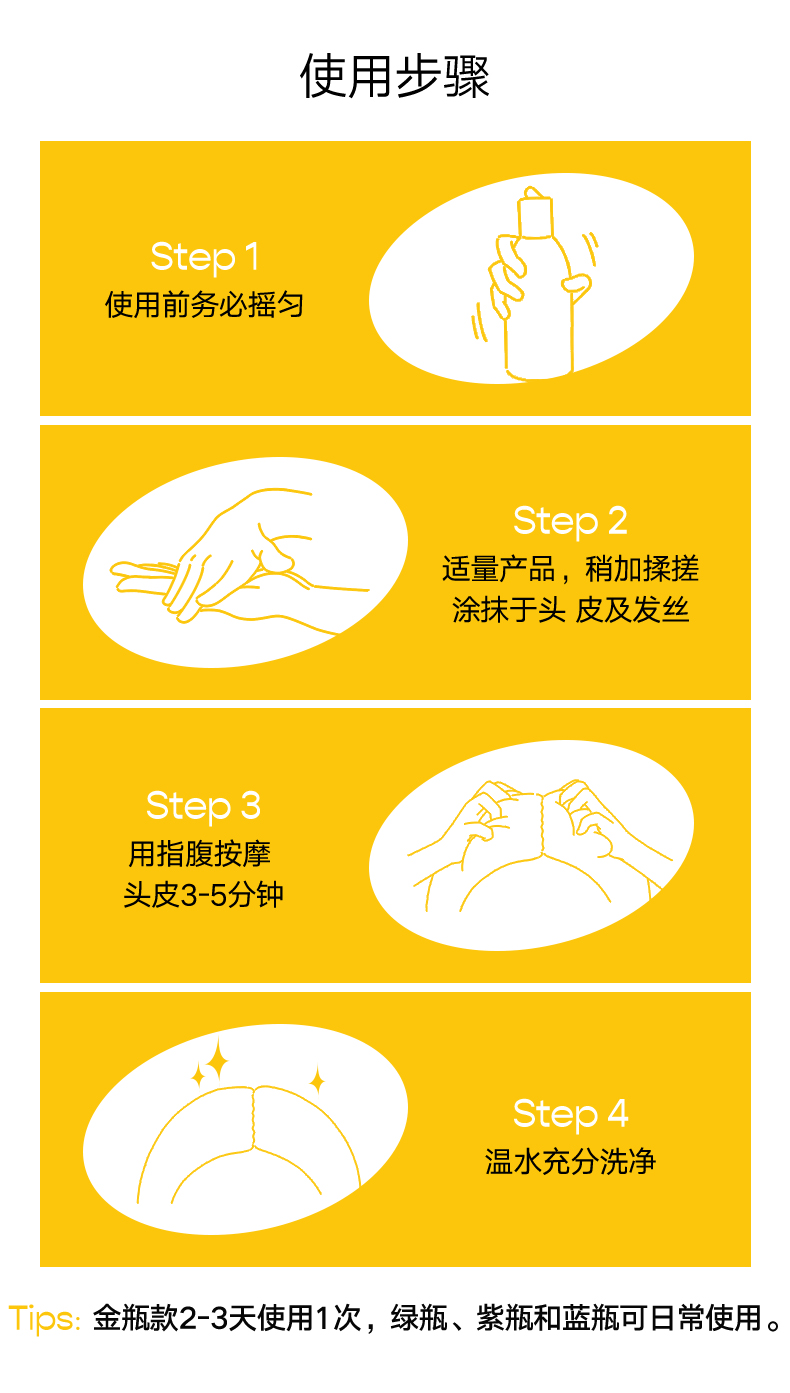 使用步骤

Step 1
使用前务必摇匀

Step 2
适量产品，稍加揉搓
涂抹于头 皮及发丝

Step 3
用指腹按摩
头皮3-5分钟

Step 4
温水充分洗净

Tips: 金瓶款2-3天使用1次，绿瓶、紫瓶和蓝瓶可日常使用。