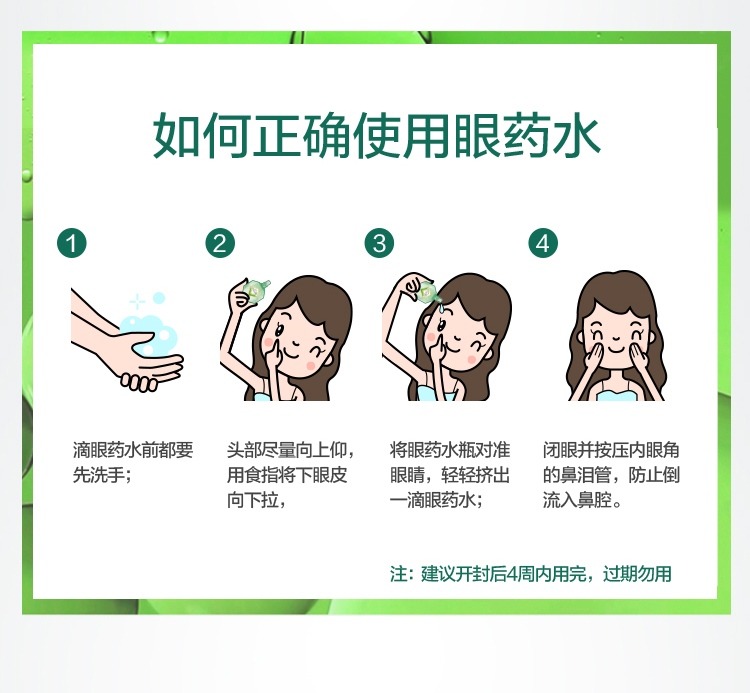 如何正确使用眼药水

1

滴眼药水前都要先洗手；

2

头部尽量向上仰，用食指将下眼皮向下拉，

3

将眼药水瓶对准眼睛，轻轻挤出一滴眼药水；

4

闭眼并按压内眼角的鼻泪管，防止倒流入鼻腔。

注：建议开封后4周内用完，过期勿用