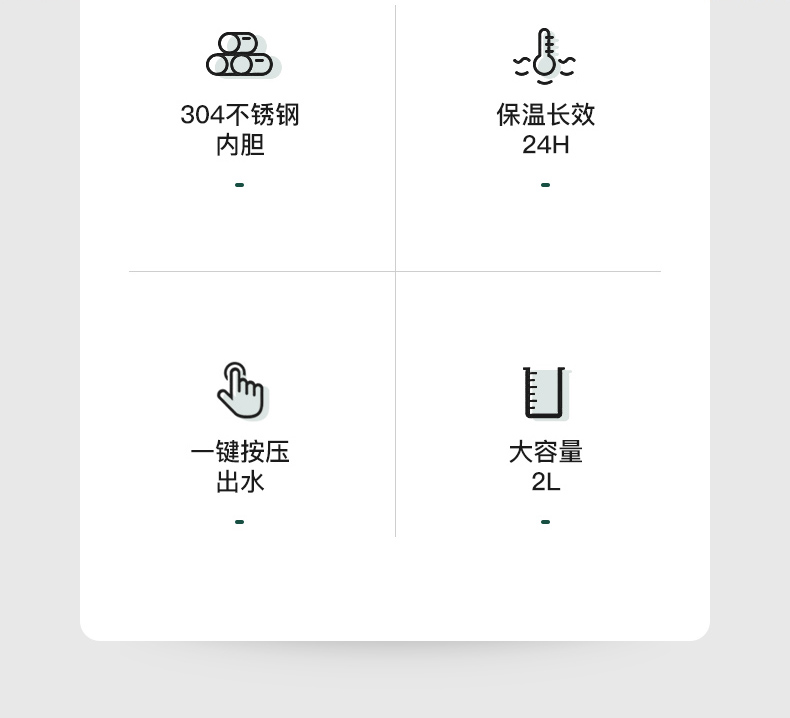 304不锈钢
内胆

保温长效
24H

一键按压
出水

大容量
2L