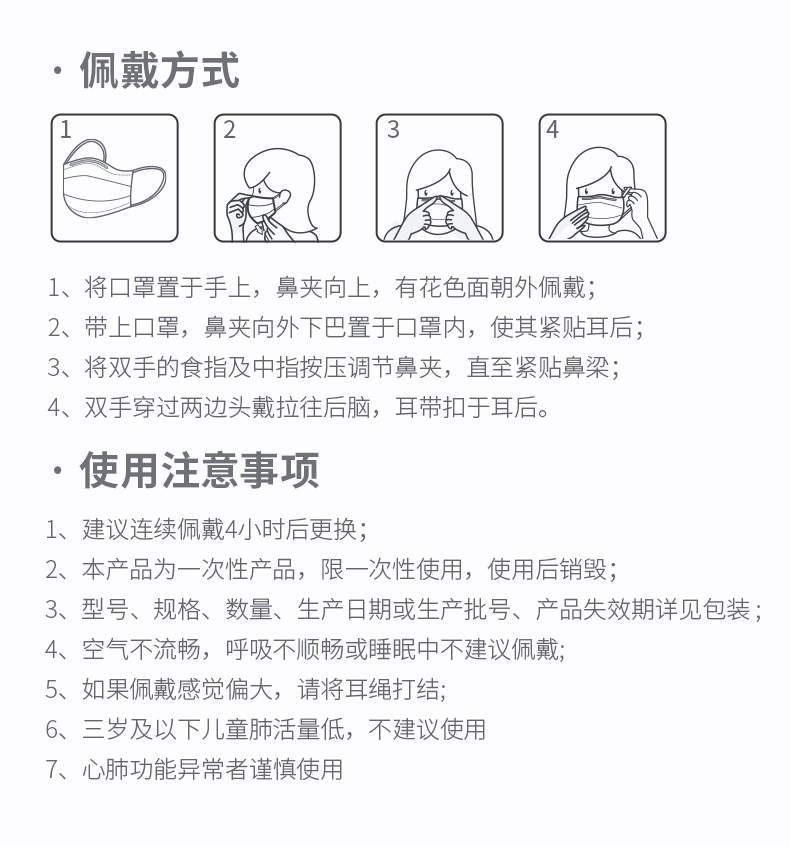 · 佩戴方式

1

2

3

4

1、将口罩置于手上，鼻夹向上，有花色面朝外佩戴；
2、带上口罩，鼻夹向外下巴置于口罩内，使其紧贴耳后；
3、将双手的食指及中指按压调节鼻夹，直至紧贴鼻梁；
4、双手穿过两边头戴拉往后脑，耳带扣于耳后。

· 使用注意事项

1、建议连续佩戴4小时后更换；
2、本产品为一次性产品，限一次性使用，使用后销毁；
3、型号、规格、数量、生产日期或生产批号、产品失效期详见包装；
4、空气不流畅，呼吸不顺畅或睡眠中不建议佩戴;
5、如果佩戴感觉偏大，请将耳绳打结;
6、三岁及以下儿童肺活量低，不建议使用
7、心肺功能异常者谨慎使用