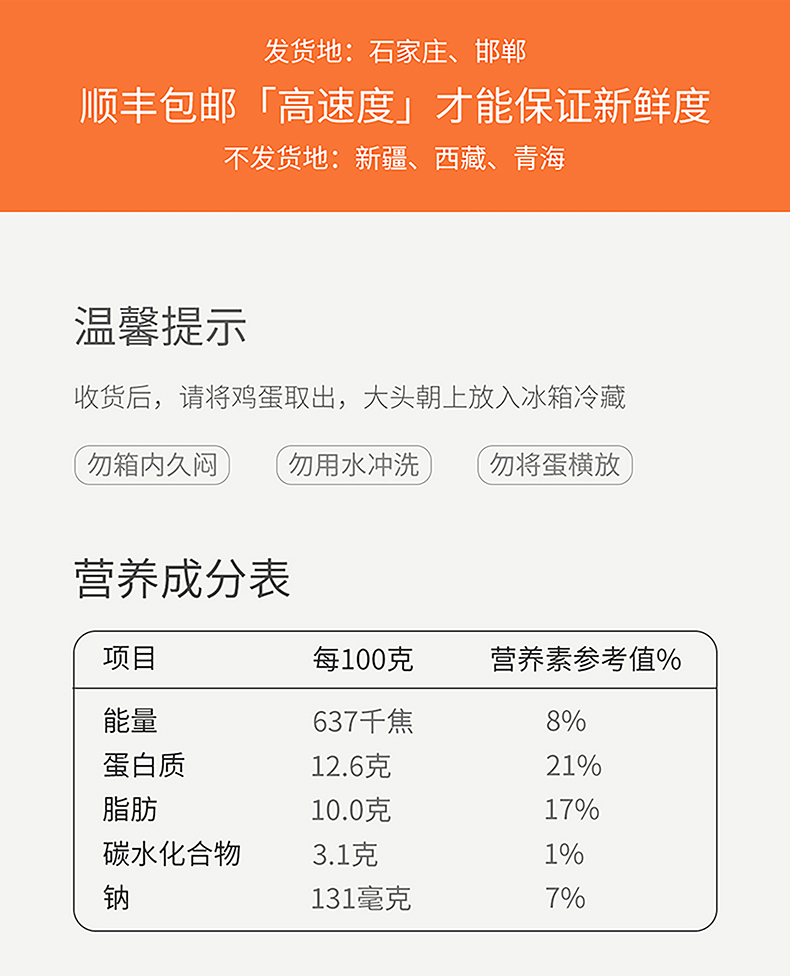 发货地：石家庄、邯郸

顺丰包邮「高速度」才能保证新鲜度

不发货地：新疆、西藏、青海

温馨提示

收货后，请将鸡蛋取出，大头朝上放入冰箱冷藏

勿箱内久闷 勿用水冲洗 勿将蛋横放

营养成分表

| 项目 | 每100克 | 营养素参考值% |
|---|---|---|
| 能量 | 637千焦 | 8% |
| 蛋白质 | 12.6克 | 21% |
| 脂肪 | 10.0克 | 17% |
| 碳水化合物 | 3.1克 | 1% |
| 钠 | 131毫克 | 7% |