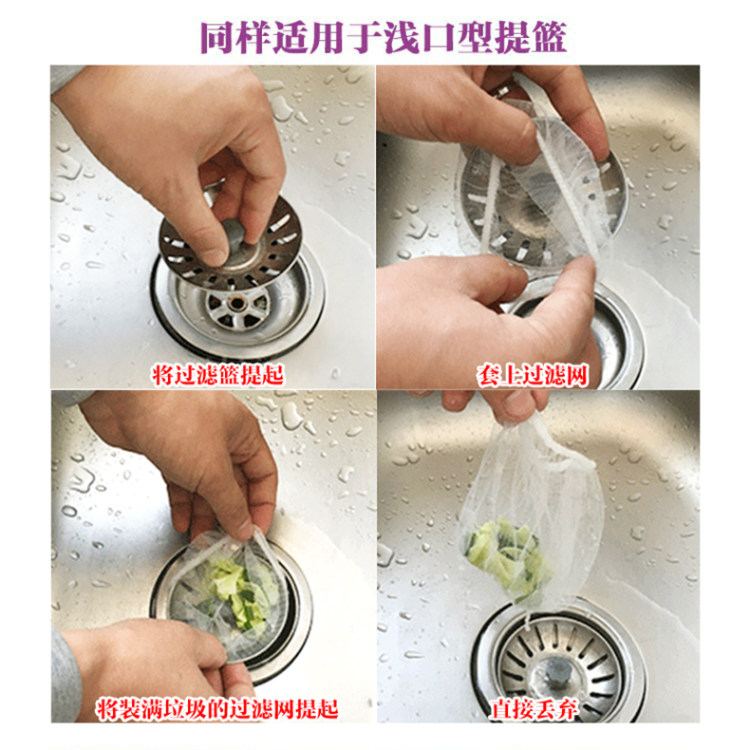 同样适用于浅口型提篮

将过滤篮提起

套上过滤网

将装满垃圾的过滤网提起

直接丢弃