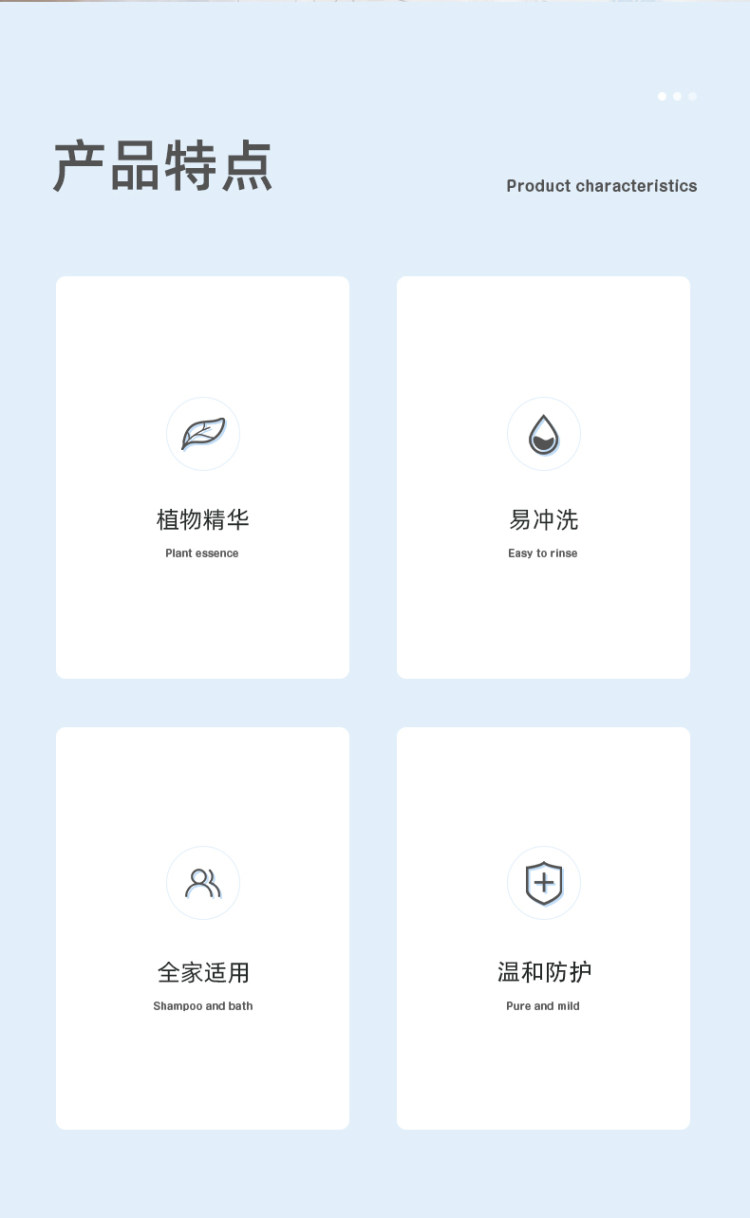 产品特点

Product characteristics

植物精华
Plant essence

易冲洗
Easy to rinse

全家适用
Shampoo and bath

温和防护
Pure and mild