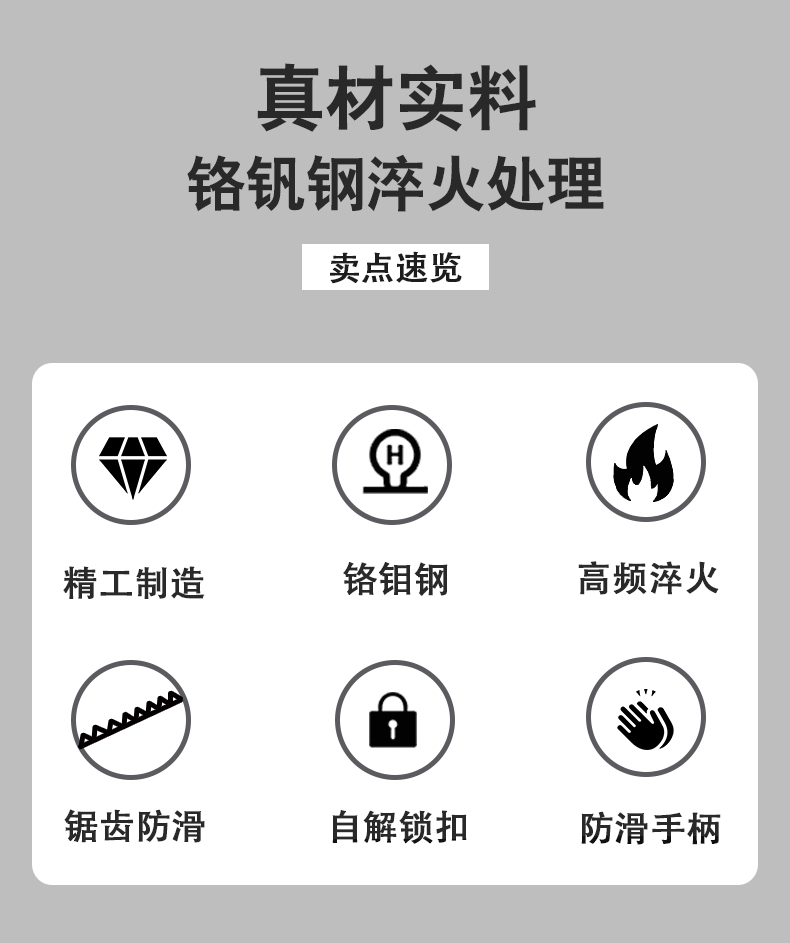 真材实料
铬钒钢淬火处理

卖点速览

H

精工制造

铬钼钢

高频淬火

锯齿防滑

自解锁扣

防滑手柄