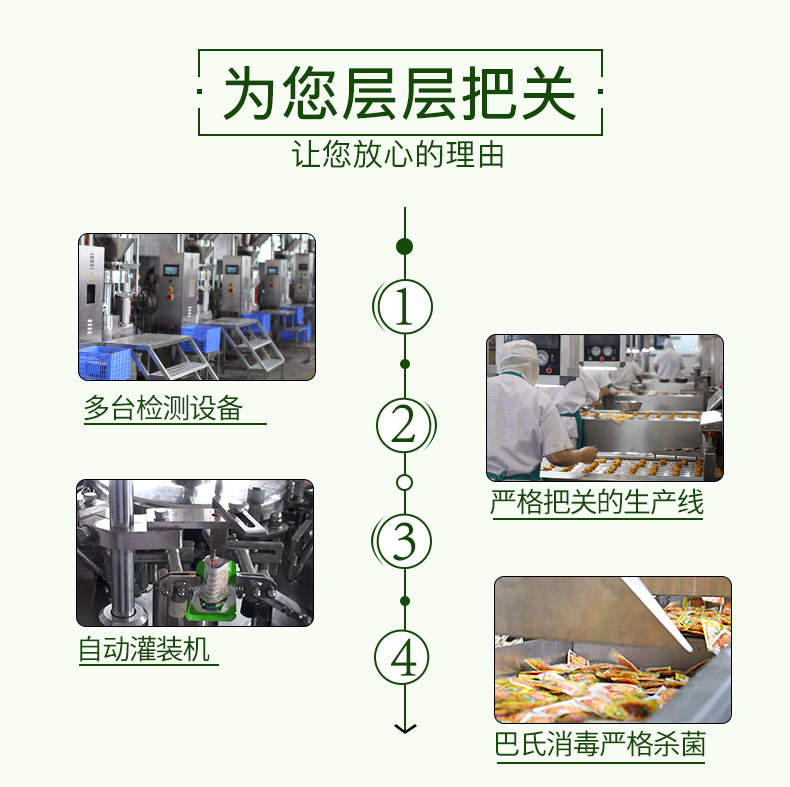 为您层层把关

让您放心的理由

1

多台检测设备

2

严格把关的生产线

3

自动灌装机

4

巴氏消毒严格杀菌