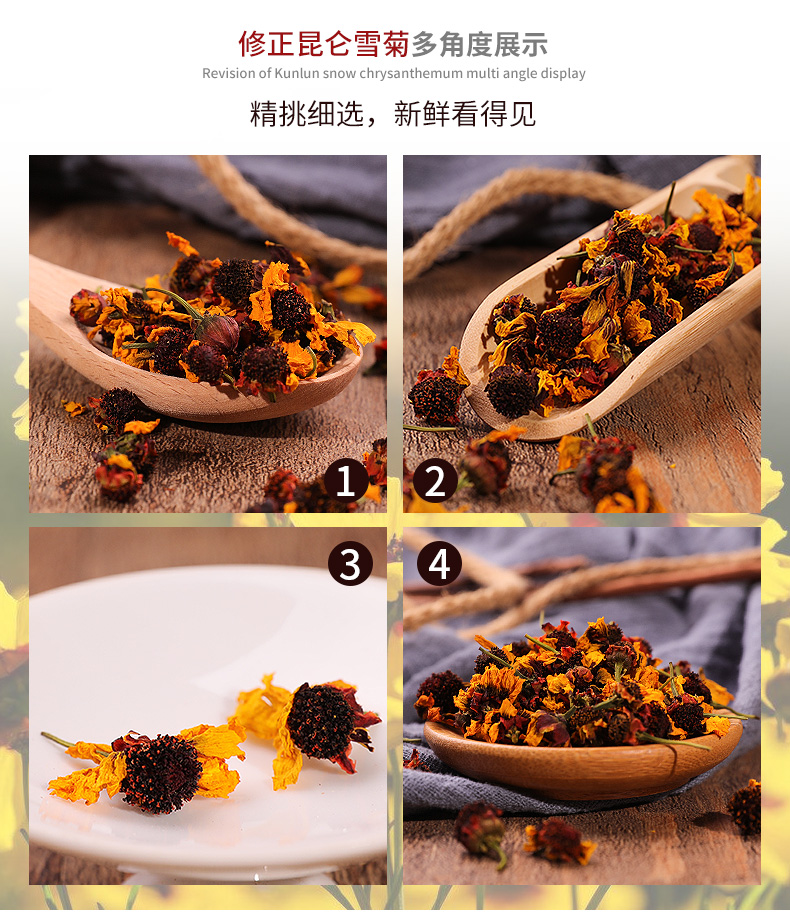 修正昆仑雪菊多角度展示
Revision of Kunlun snow chrysanthemum multi angle display
精挑细选，新鲜看得见

1

2

3

4