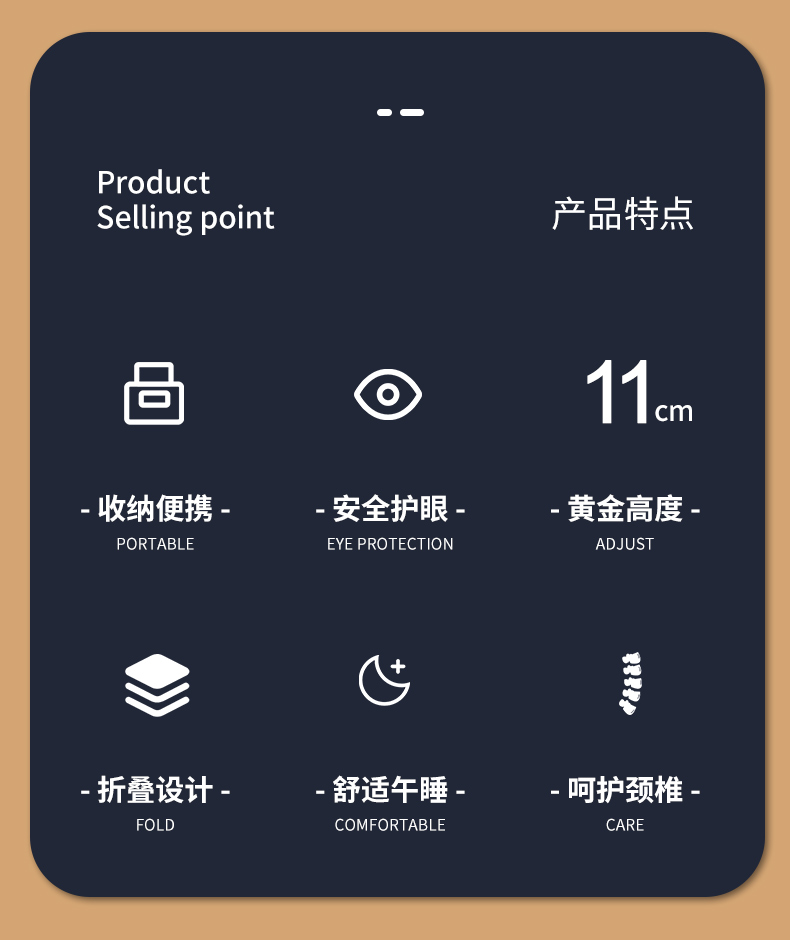 Product
Selling point

产品特点

- 收纳便携 -
PORTABLE

- 安全护眼 -
EYE PROTECTION

11cm

- 黄金高度 -
ADJUST

- 折叠设计 -
FOLD

- 舒适午睡 -
COMFORTABLE

- 呵护颈椎 -
CARE