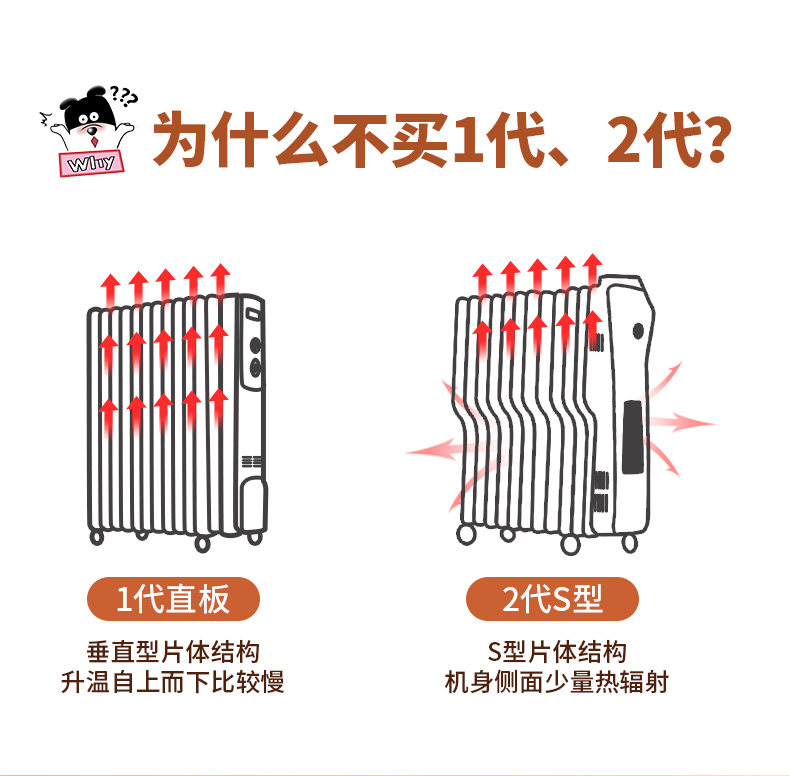 ???
Why
为什么不买1代、2代?

1代直板
垂直型片体结构
升温自上而下比较慢

2代S型
S型片体结构
机身侧面少量热辐射