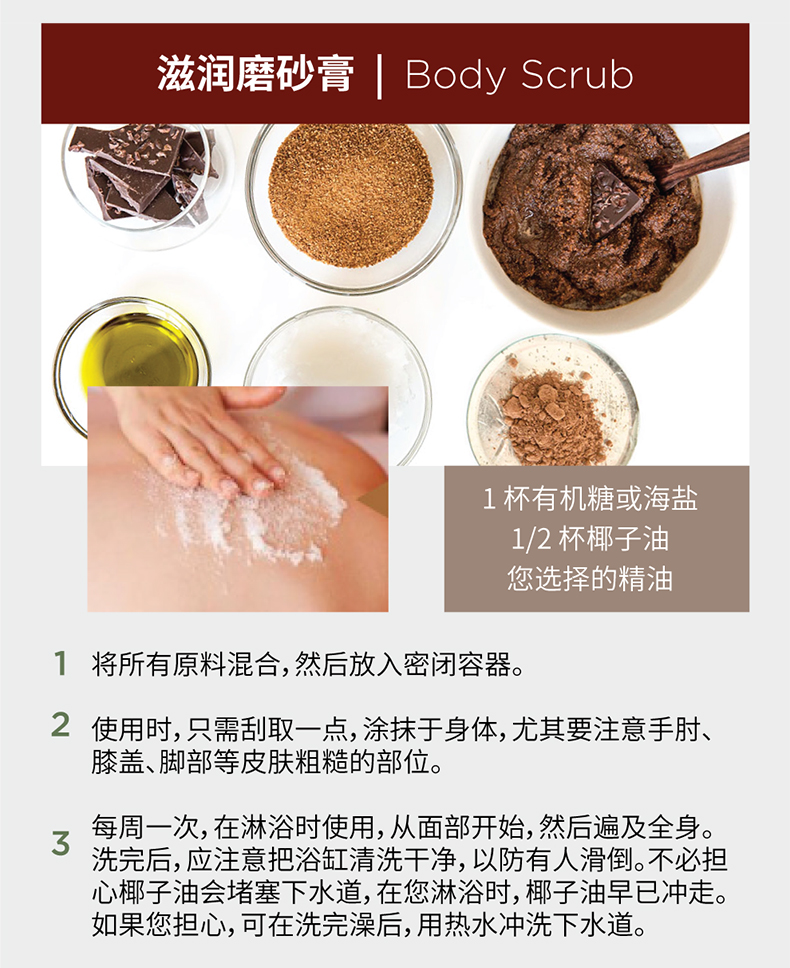 滋润磨砂膏 | Body Scrub

1 杯有机糖或海盐
1/2 杯椰子油
您选择的精油

1 将所有原料混合，然后放入密闭容器。

2 使用时，只需刮取一点，涂抹于身体，尤其要注意手肘、膝盖、脚部等皮肤粗糙的部位。

3 每周一次，在淋浴时使用，从面部开始，然后遍及全身。洗完后，应注意把浴缸清洗干净，以防有人滑倒。不必担心椰子油会堵塞下水道，在您淋浴时，椰子油早已冲走。如果您担心，可在洗完澡后，用热水冲洗下水道。