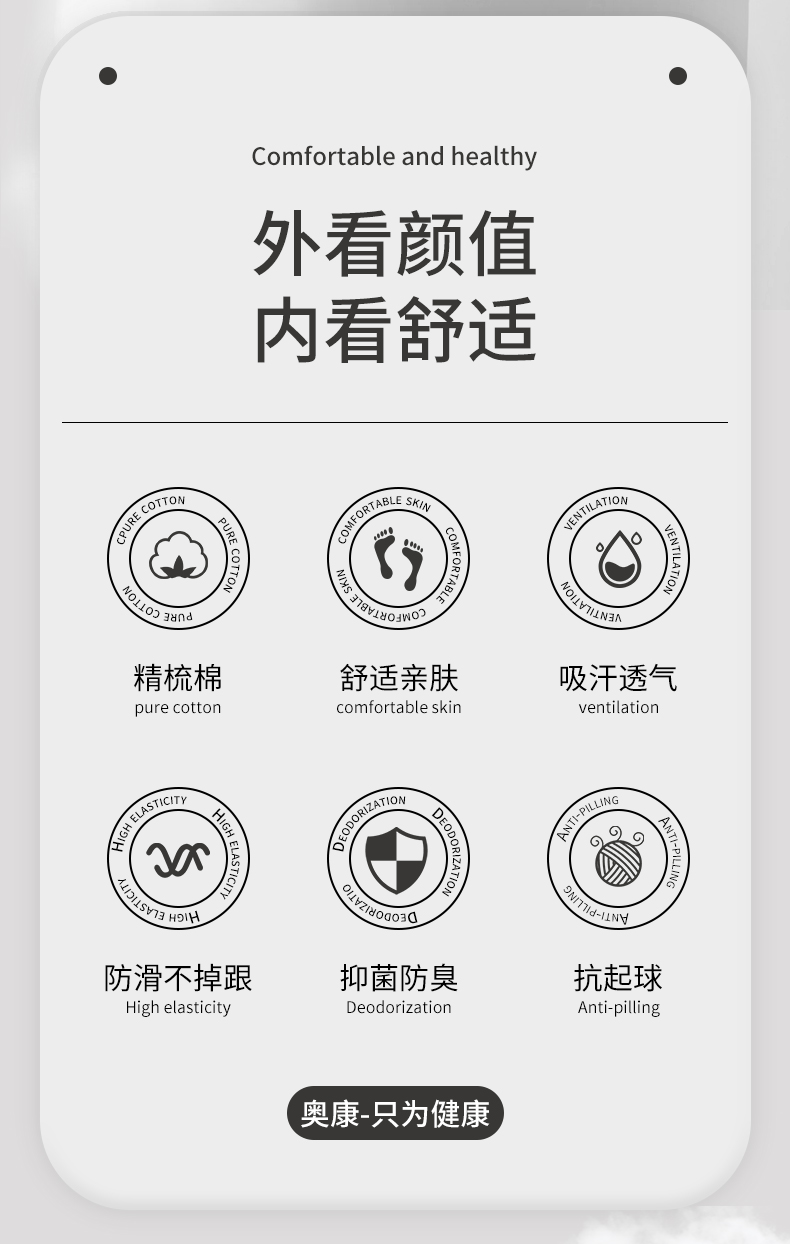 Comfortable and healthy

外看颜值
内看舒适

CPURE COTTON PURE COTTON PURE COTTON

精梳棉
pure cotton

COMFORTABLE SKIN COMFORTABLE COMFORTABLE SKIN

舒适亲肤
comfortable skin

VENTILATION VENTILATION VENTILATION

吸汗透气
ventilation

HIGH ELASTICITY HIGH ELASTICITY HIGH ELASTICITY

防滑不掉跟
High elasticity

DEODORIZATION DEODORIZATION DEODORIZATIO

抑菌防臭
Deodorization

ANTI-PILLING ANTI-PILLING ANTI-PILLING

抗起球
Anti-pilling

奥康-只为健康