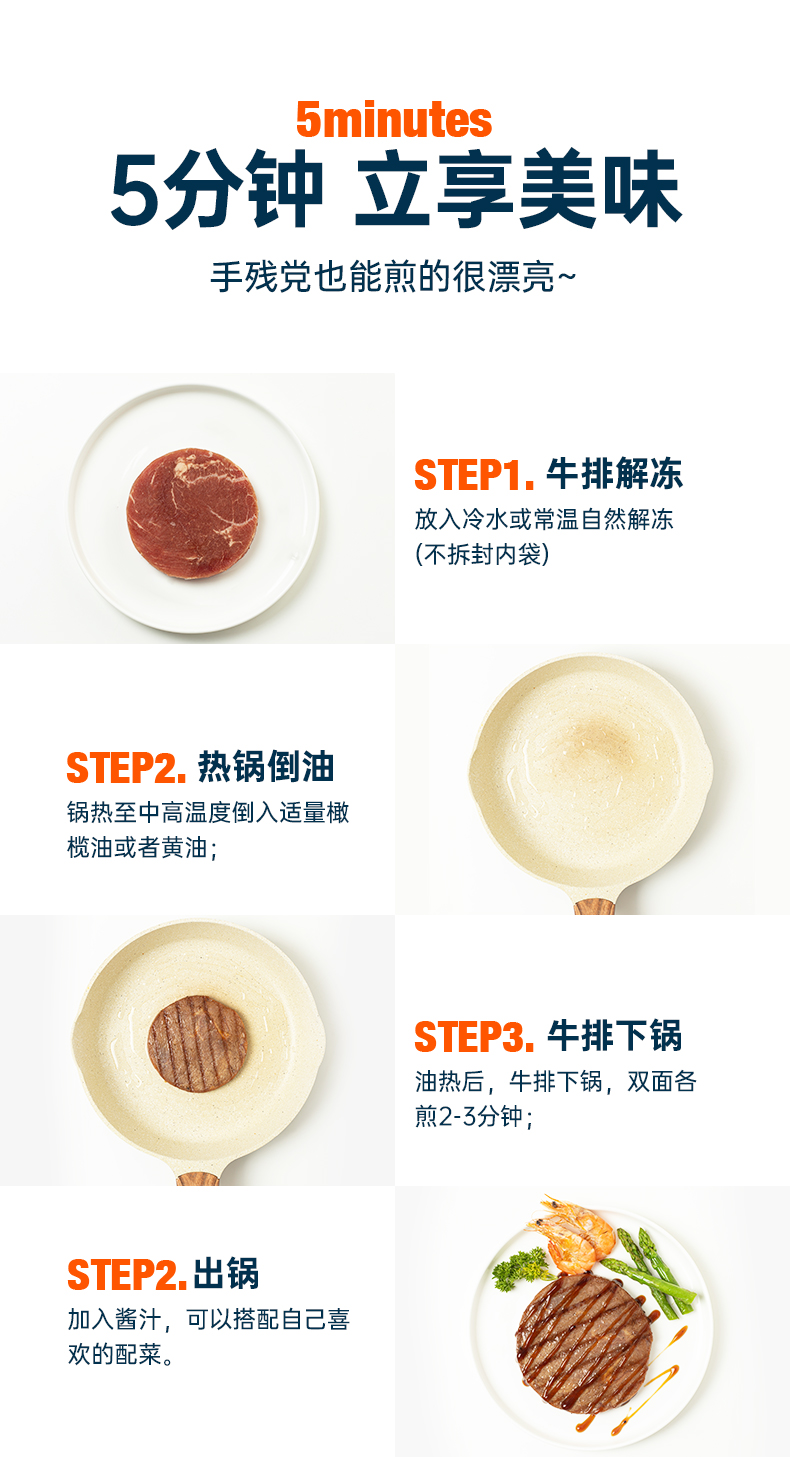 5minutes
5分钟 立享美味

手残党也能煎的很漂亮~

STEP1. 牛排解冻
放入冷水或常温自然解冻
(不拆封内袋)

STEP2. 热锅倒油
锅热至中高温度倒入适量橄榄油或者黄油;

STEP3. 牛排下锅
油热后，牛排下锅，双面各煎2-3分钟;

STEP2. 出锅
加入酱汁，可以搭配自己喜欢的配菜。