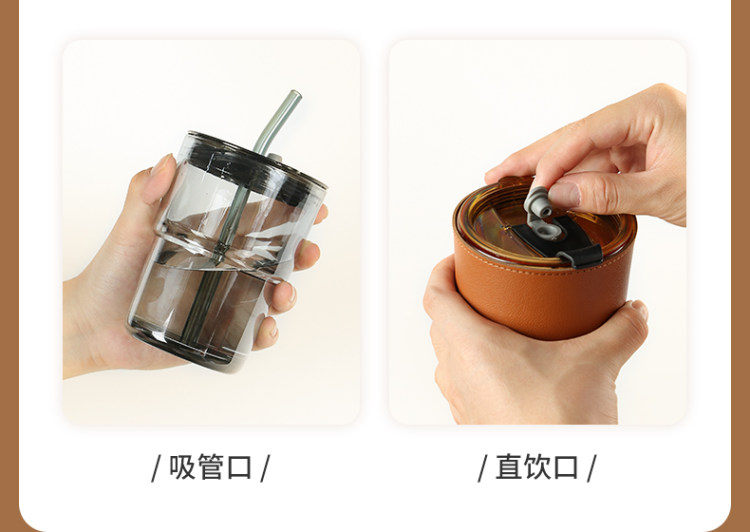 / 吸管口 /

/ 直饮口 /