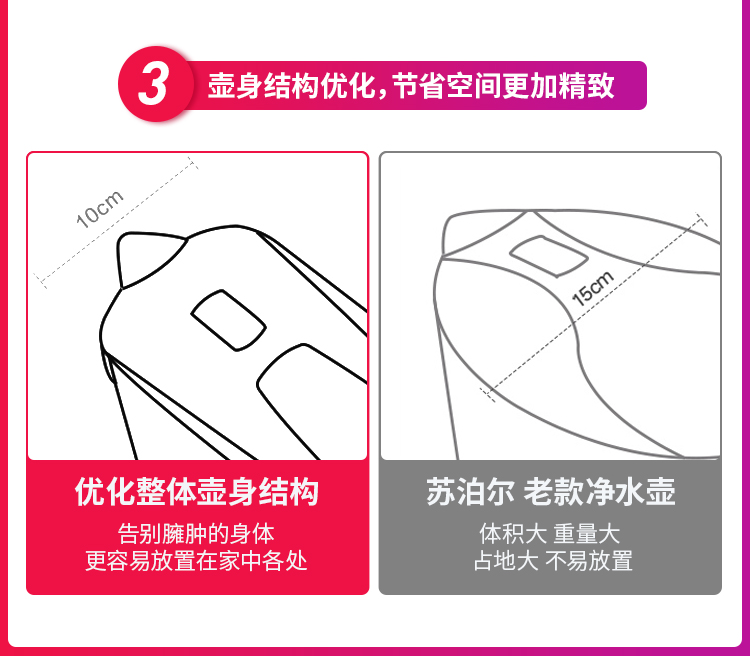 3 壶身结构优化，节省空间更加精致

10cm

优化整体壶身结构

告别臃肿的身体
更容易放置在家中各处

15cm

苏泊尔 老款净水壶

体积大 重量大
占地大 不易放置