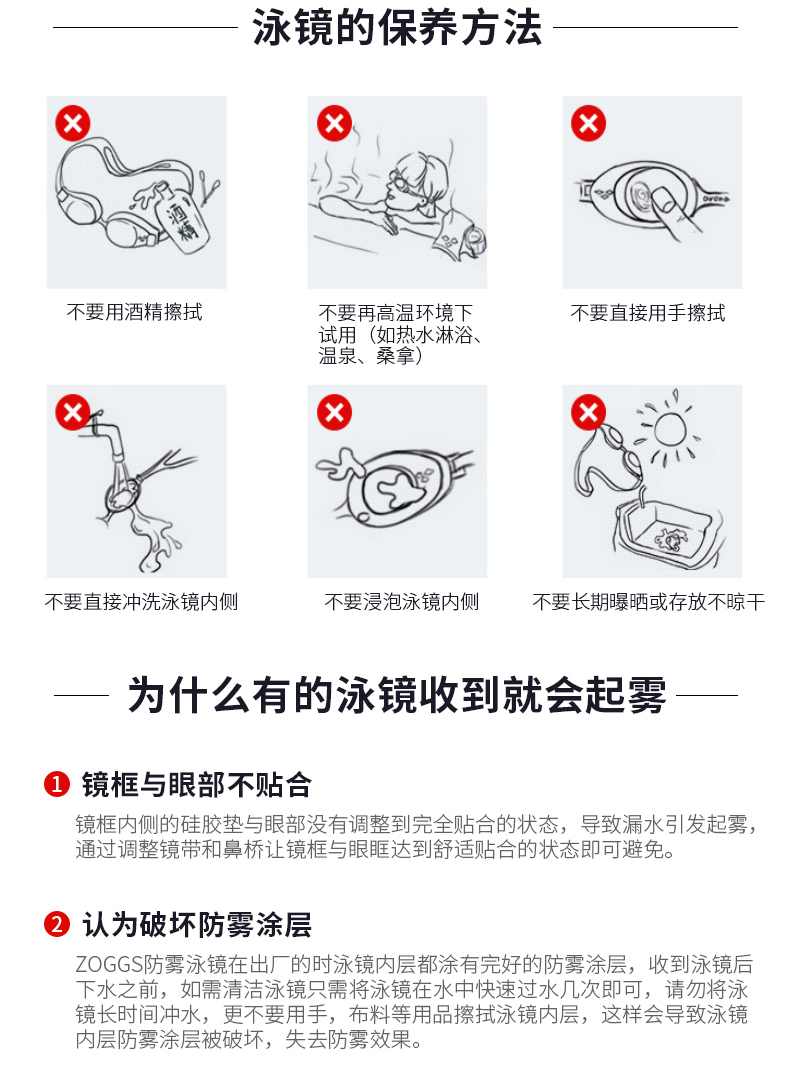 泳镜的保养方法

酒精

不要用酒精擦拭

不要再高温环境下试用（如热水淋浴、温泉、桑拿）

arena

不要直接用手擦拭

不要直接冲洗泳镜内侧

不要浸泡泳镜内侧

不要长期曝晒或存放不晾干

为什么有的泳镜收到就会起雾

1 镜框与眼部不贴合

镜框内侧的硅胶垫与眼部没有调整到完全贴合的状态，导致漏水引发起雾，通过调整镜带和鼻桥让镜框与眼眶达到舒适贴合的状态即可避免。

2 认为破坏防雾涂层

ZOGGS防雾泳镜在出厂的时泳镜内层都涂有完好的防雾涂层，收到泳镜后下水之前，如需清洁泳镜只需将泳镜在水中快速过水几次即可，请勿将泳镜长时间冲水，更不要用手，布料等用品擦拭泳镜内层，这样会导致泳镜内层防雾涂层被破坏，失去防雾效果。