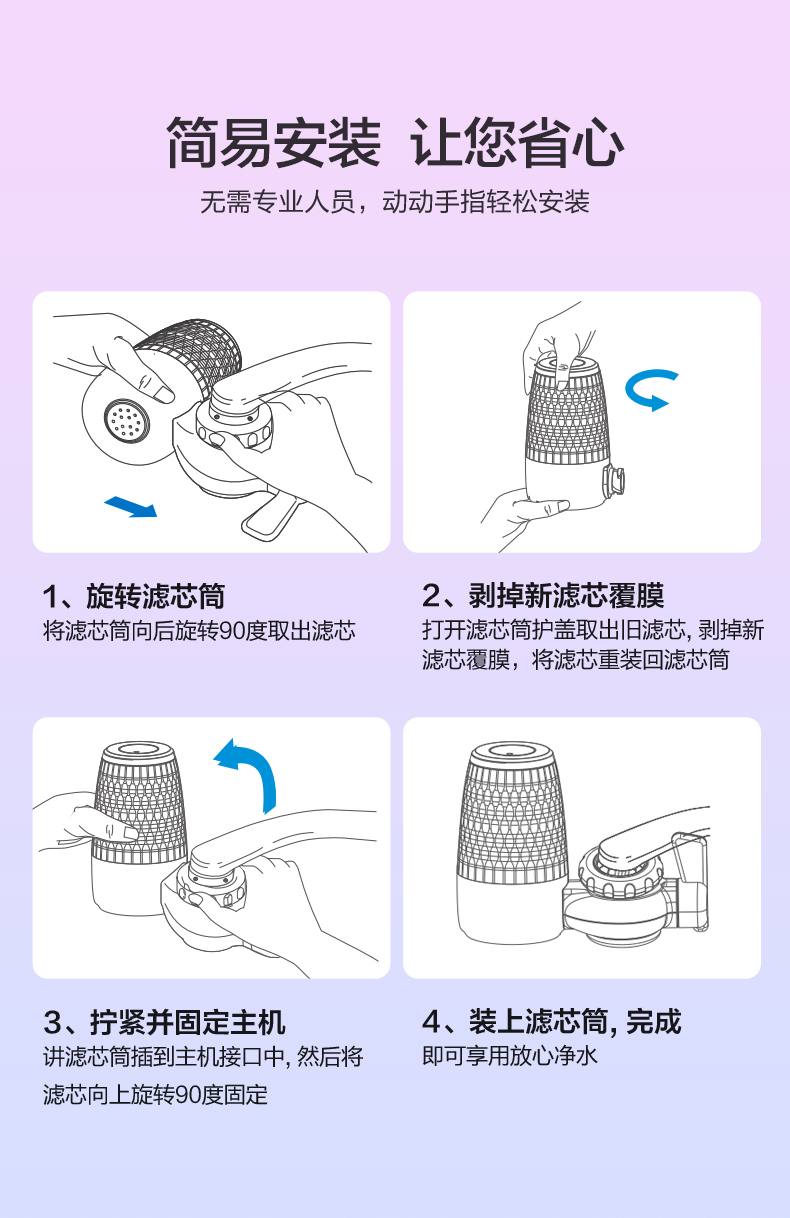 简易安装 让您省心

无需专业人员，动动手指轻松安装

1、旋转滤芯筒
将滤芯筒向后旋转90度取出滤芯

2、剥掉新滤芯覆膜
打开滤芯筒护盖取出旧滤芯, 剥掉新滤芯覆膜，将滤芯重装回滤芯筒

3、拧紧并固定主机
讲滤芯筒插到主机接口中, 然后将滤芯向上旋转90度固定

4、装上滤芯筒, 完成
即可享用放心净水