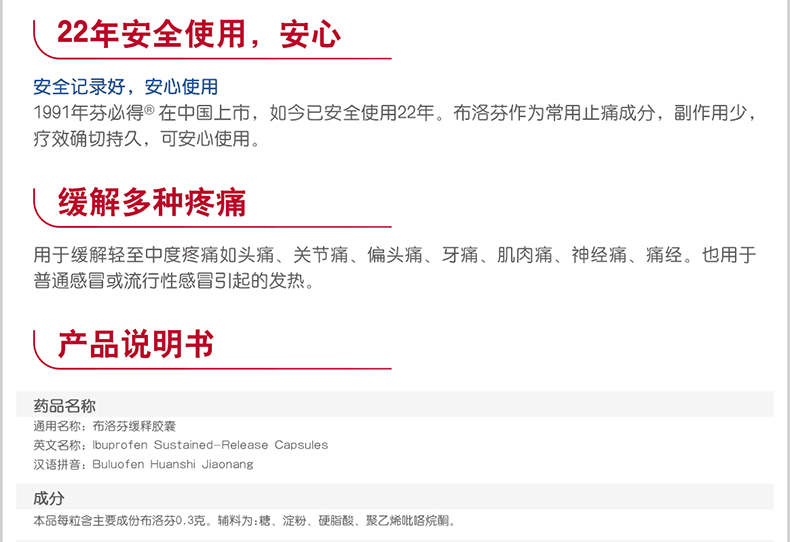 22年安全使用，安心

安全记录好，安心使用
1991年芬必得® 在中国上市，如今已安全使用22年。布洛芬作为常用止痛成分，副作用少，疗效确切持久，可安心使用。

缓解多种疼痛

用于缓解轻至中度疼痛如头痛、关节痛、偏头痛、牙痛、肌肉痛、神经痛、痛经。也用于普通感冒或流行性感冒引起的发热。

产品说明书

药品名称
通用名称：布洛芬缓释胶囊
英文名称：Ibuprofen Sustained-Release Capsules
汉语拼音：Buluofen Huanshi Jiaonang

成分
本品每粒含主要成份布洛芬0.3克。辅料为：糖、淀粉、硬脂酸、聚乙烯吡咯烷酮。