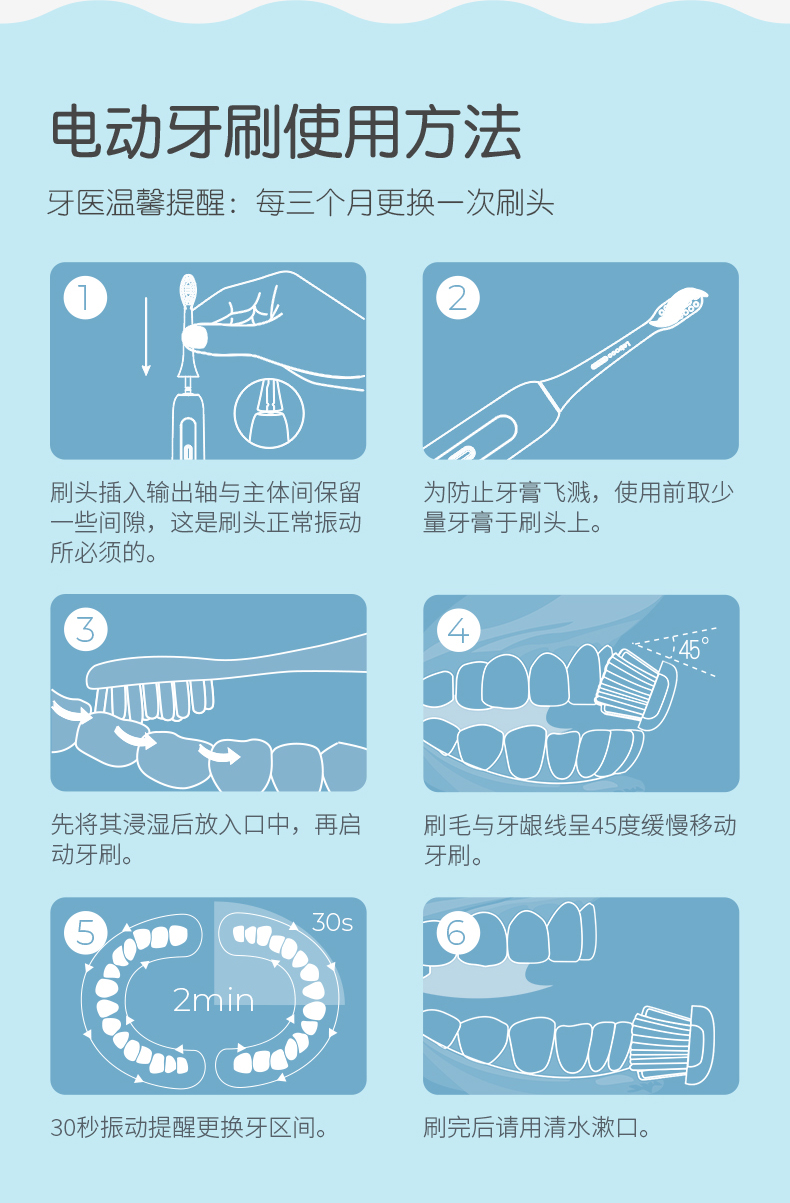 电动牙刷使用方法

牙医温馨提醒：每三个月更换一次刷头

1

刷头插入输出轴与主体间保留一些间隙，这是刷头正常振动所必须的。

2

为防止牙膏飞溅，使用前取少量牙膏于刷头上。

3

先将其浸湿后放入口中，再启动牙刷。

4

45°

刷毛与牙龈线呈45度缓慢移动牙刷。

5

30s

2min

30秒振动提醒更换牙区间。

6

刷完后请用清水漱口。