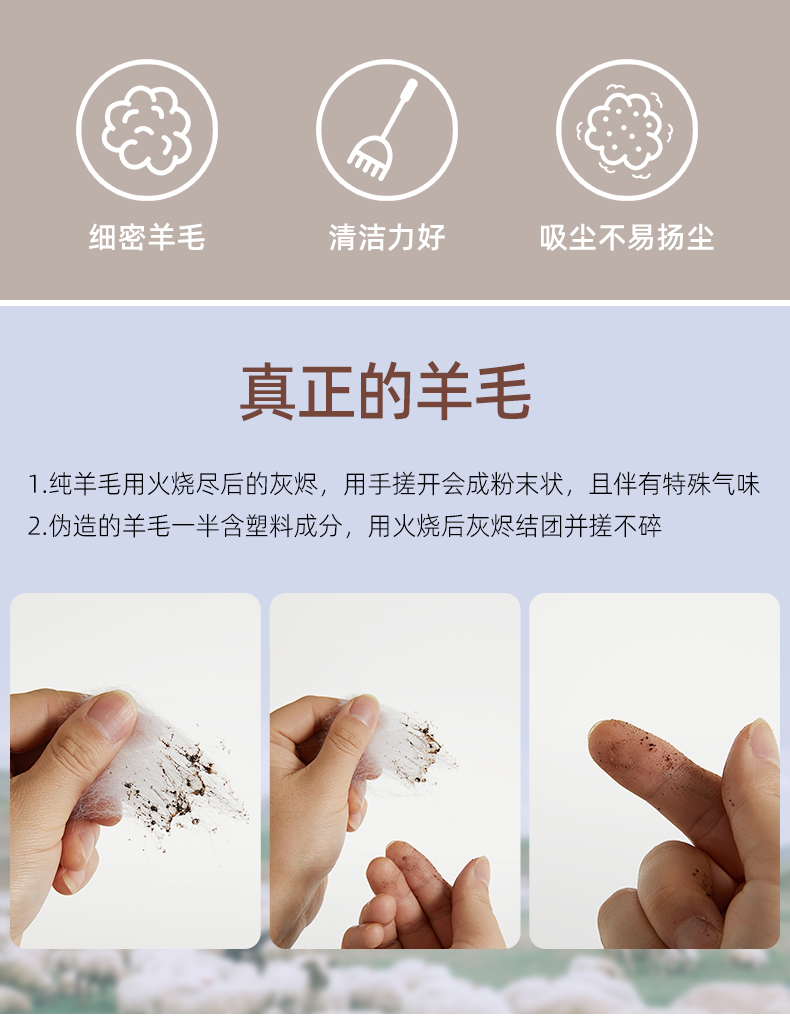 细密羊毛

清洁力好

吸尘不易扬尘

真正的羊毛

1.纯羊毛用火烧尽后的灰烬，用手搓开会成粉末状，且伴有特殊气味
2.伪造的羊毛一半含塑料成分，用火烧后灰烬结团并搓不碎