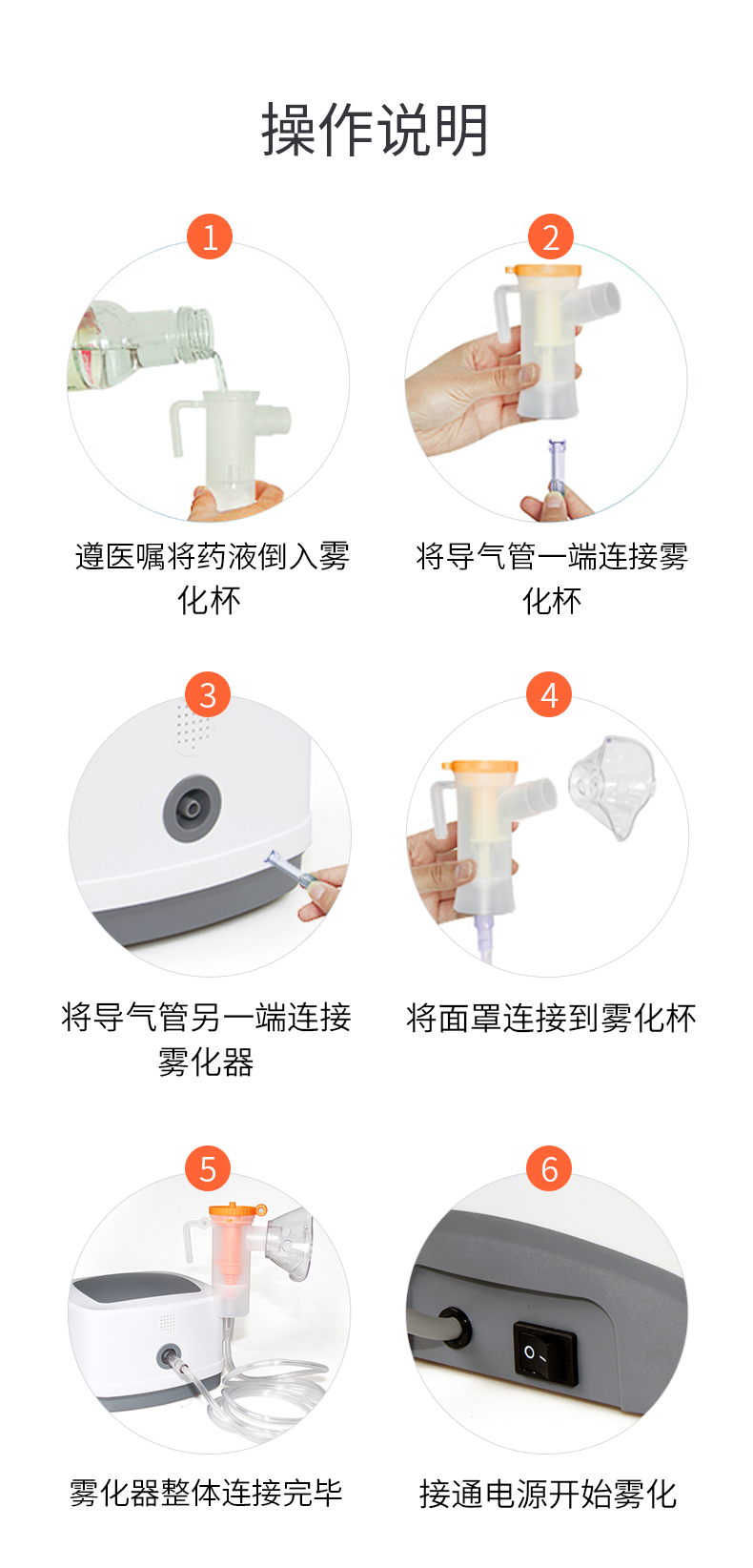 操作说明

1

遵医嘱将药液倒入雾化杯

2

将导气管一端连接雾化杯

3

将导气管另一端连接雾化器

4

将面罩连接到雾化杯

5

雾化器整体连接完毕

6

接通电源开始雾化