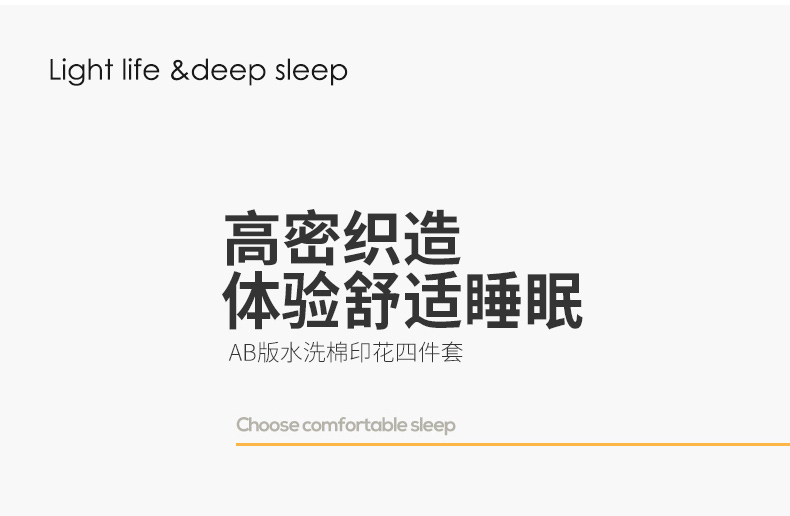 Light life &deep sleep

高密织造
体验舒适睡眠

AB版水洗棉印花四件套

Choose comfortable sleep