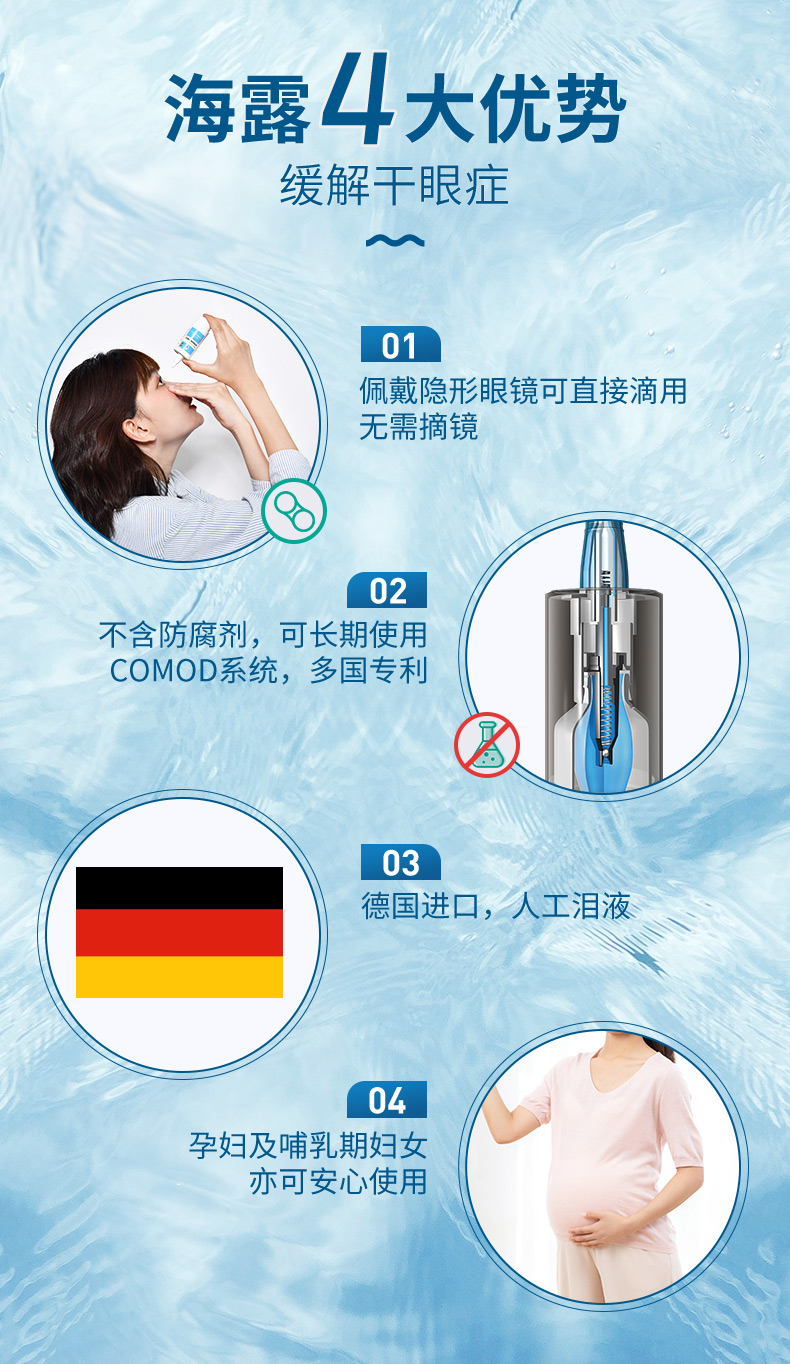 海露4大优势
缓解干眼症

01
佩戴隐形眼镜可直接滴用
无需摘镜

02
不含防腐剂，可长期使用
COMOD系统，多国专利

03
德国进口，人工泪液

04
孕妇及哺乳期妇女
亦可安心使用