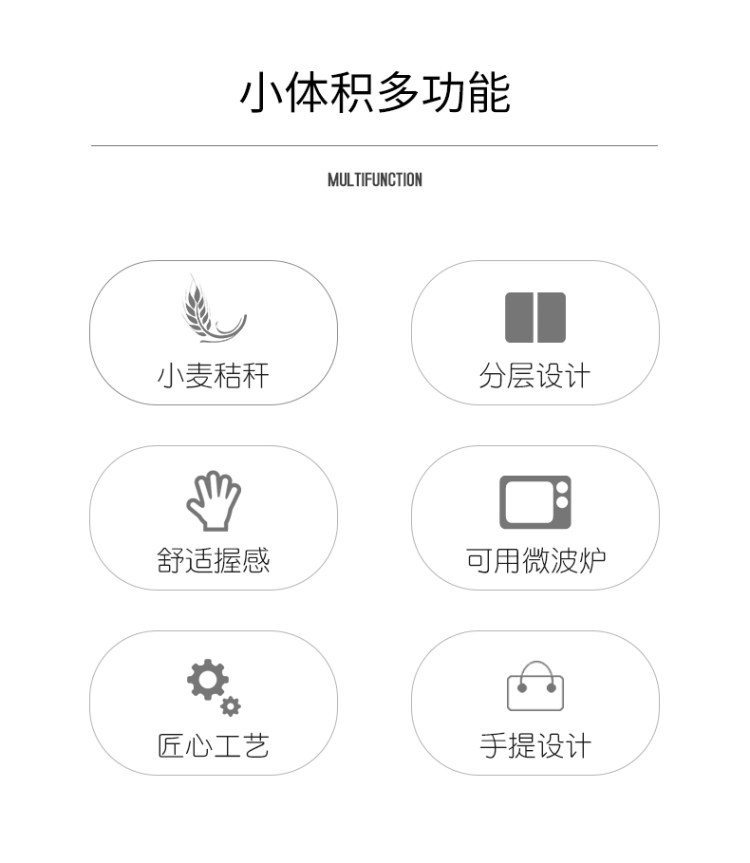 小体积多功能

MULTIFUNCTION

小麦秸秆

分层设计

舒适握感

可用微波炉

匠心工艺

手提设计