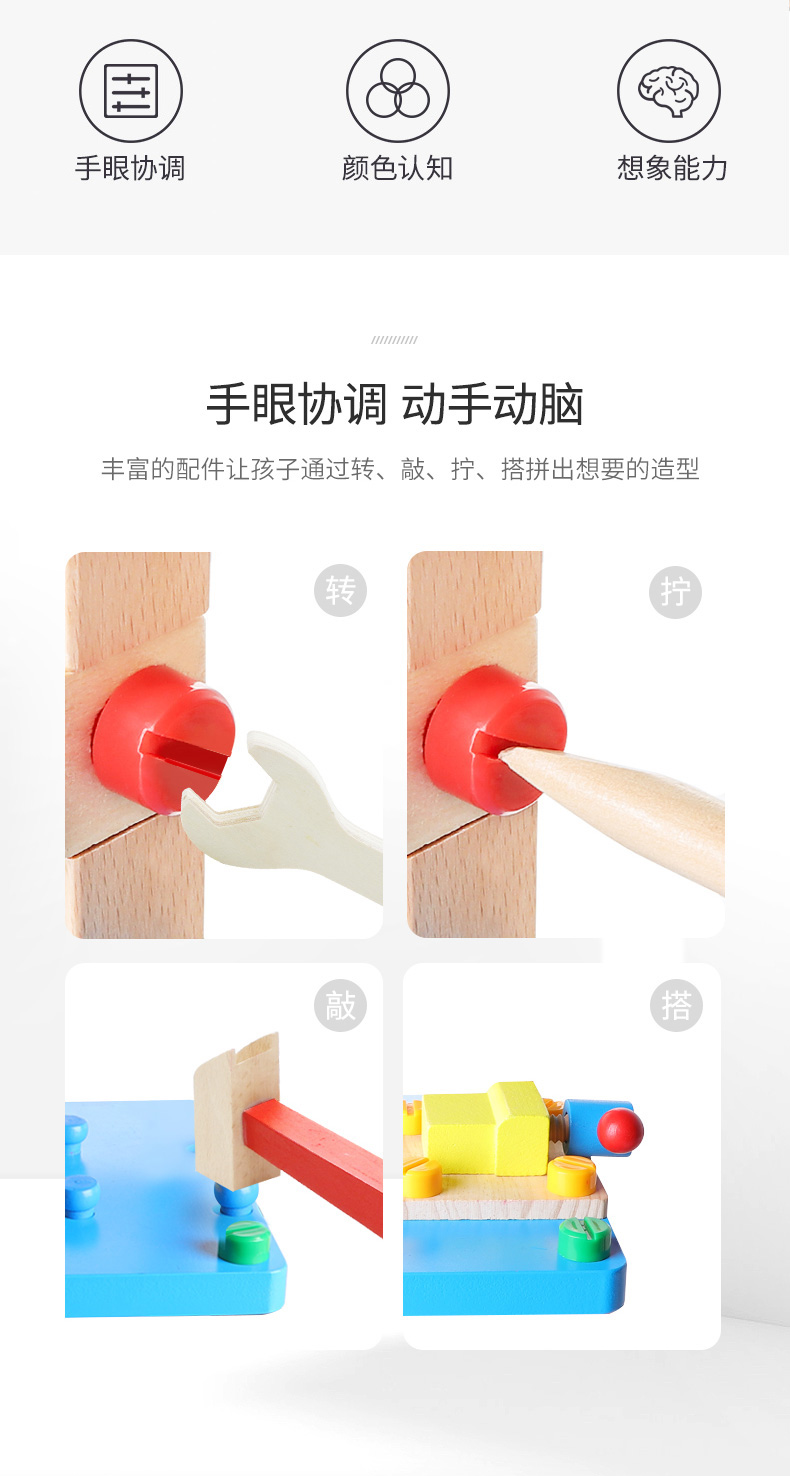 手眼协调

颜色认知

想象能力

//////////

手眼协调 动手动脑

丰富的配件让孩子通过转、敲、拧、搭拼出想要的造型

转

拧

敲

搭