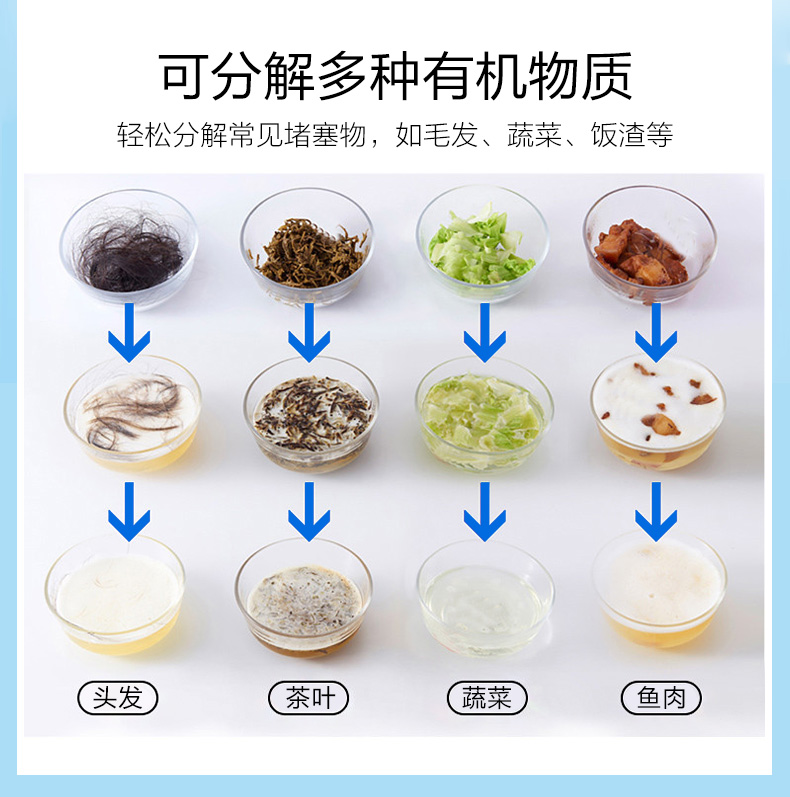 可分解多种有机物质

轻松分解常见堵塞物，如毛发、蔬菜、饭渣等

头发

茶叶

蔬菜

鱼肉