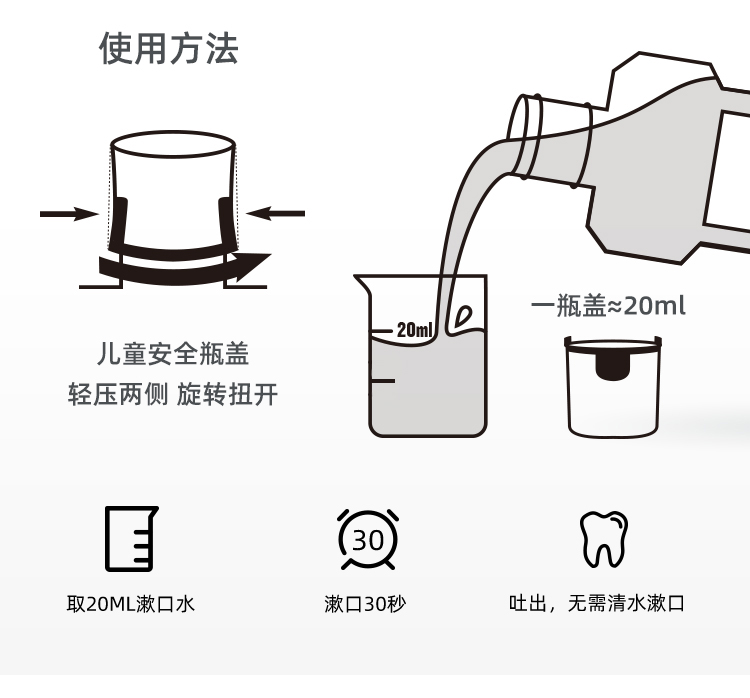 使用方法

儿童安全瓶盖
轻压两侧 旋转扭开

20ml

一瓶盖≈20ml

取20ML漱口水

30

漱口30秒

吐出，无需清水漱口